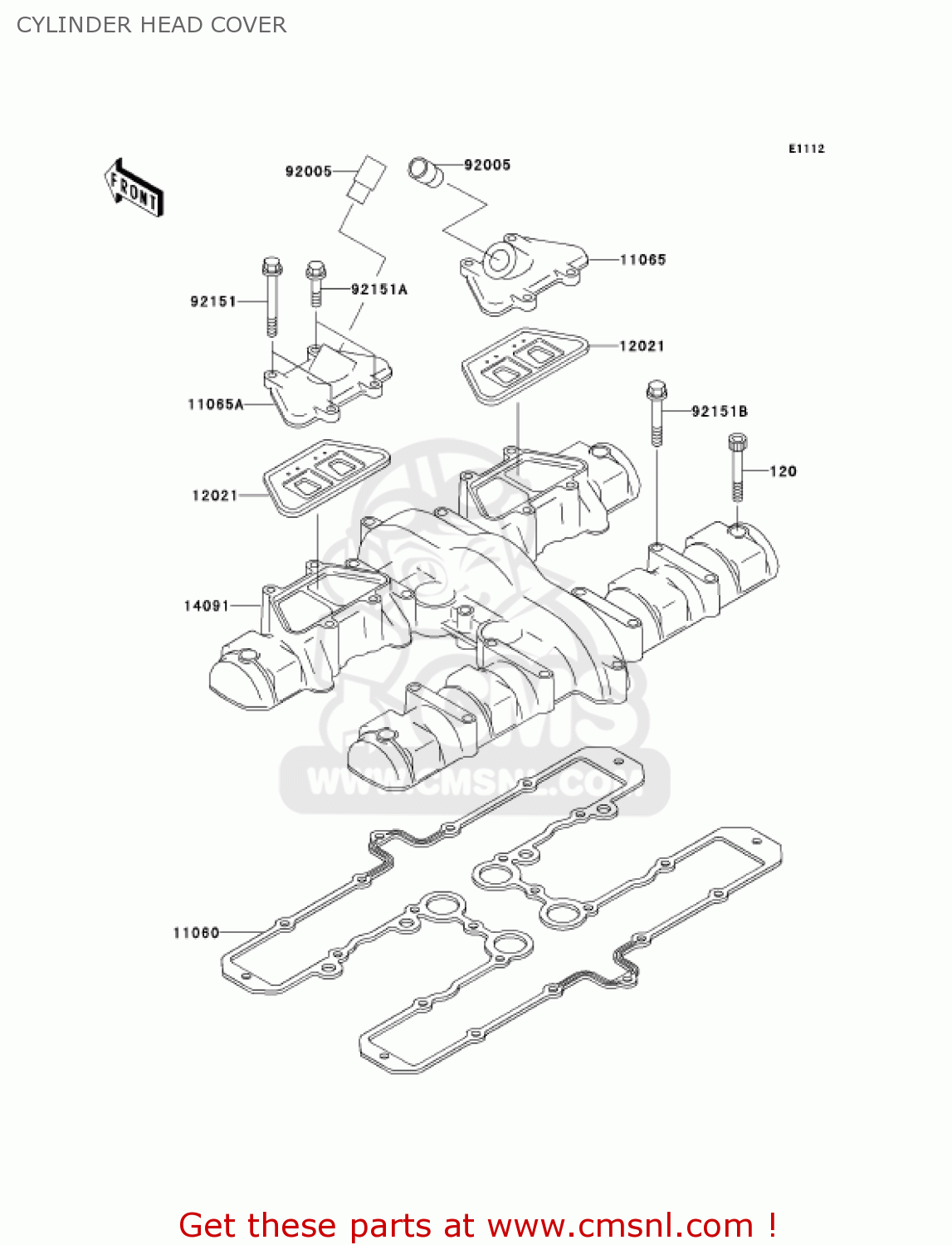 CYLINDER HEAD COVER

E1112

FRONT

92005

92005

11065

92151

92151A

12021

11065A

92151B

120

12021

14091

CMS

WWW.CMSNL.COM

11060

Get these parts at www.cmsnl.com !