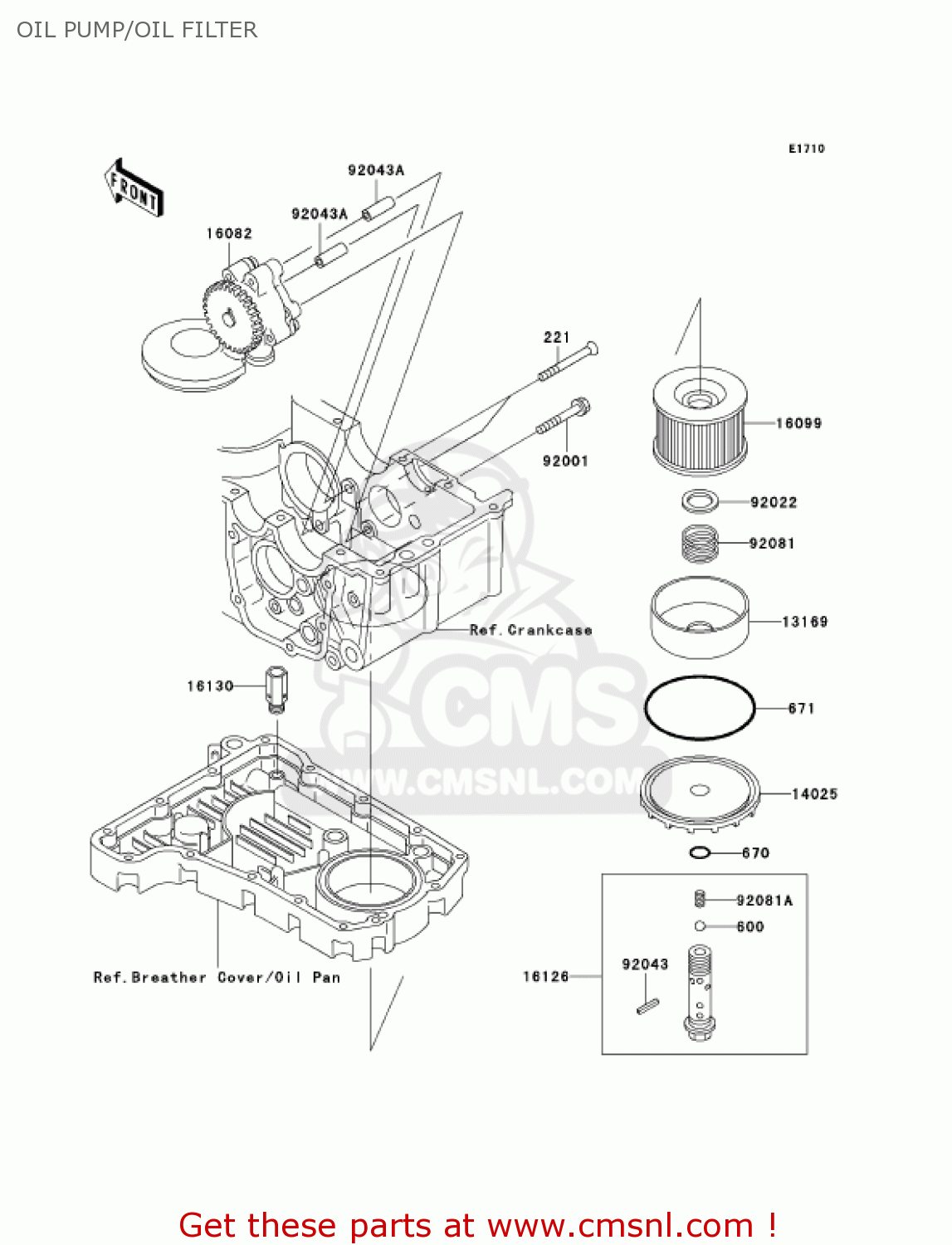 OIL PUMP/OIL FILTER

E1710

FRONT

92043A

92043A

16082

221

92001

16099

92022

92081

13169

Ref. Crankcase

16130

671

CMS

WWW.CMSNL.COM

14025

670

92081A

600

92043

16126

Ref. Breather Cover/Oil Pan

Get these parts at www.cmsnl.com !