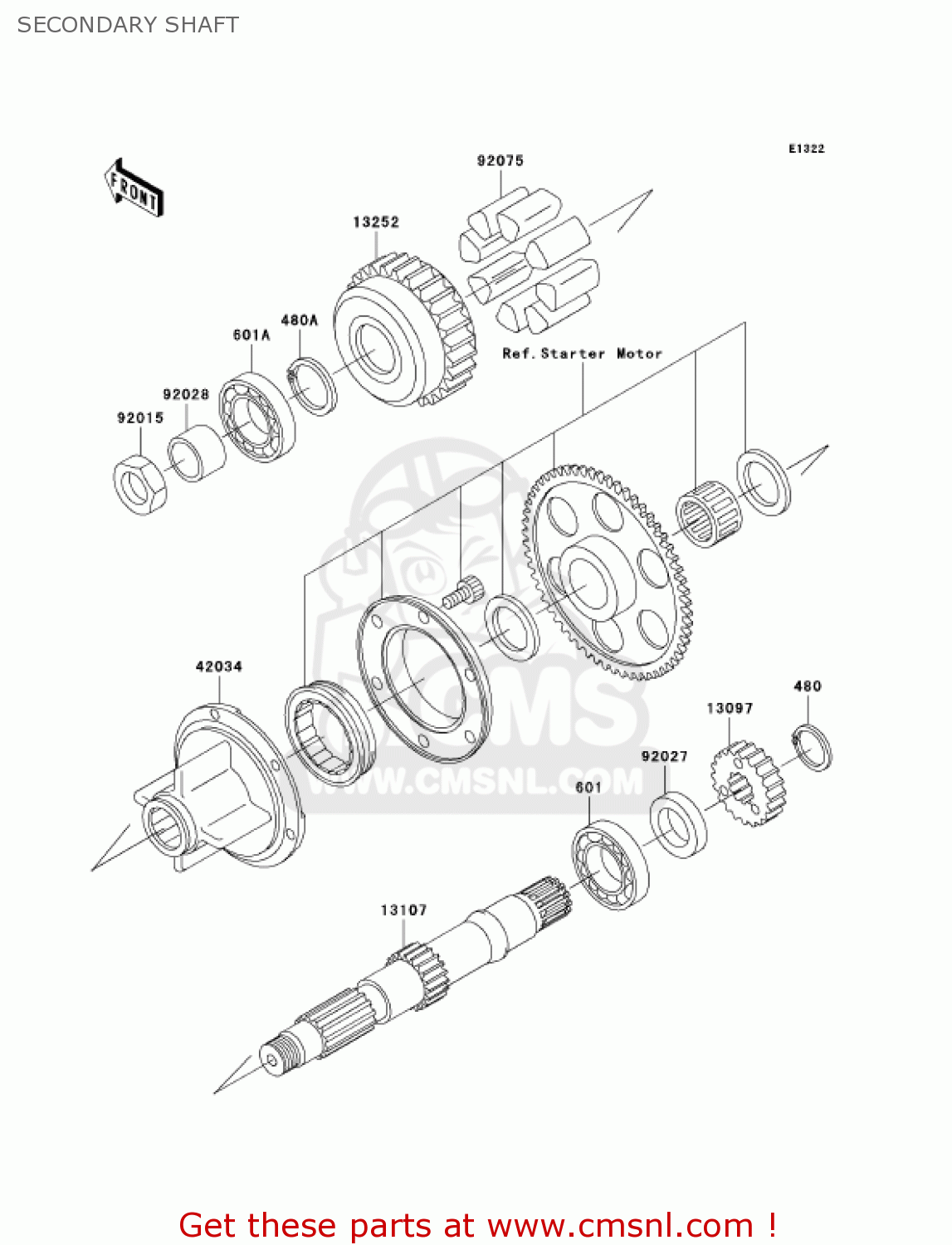 SECONDARY SHAFT

E1322

FRONT

92075

13252

480A

601A

Ref. Starter Motor

92028

92015

42034

480

13097

92027

601

13107

CMS
WWW.CMSNL.COM

Get these parts at www.cmsnl.com !