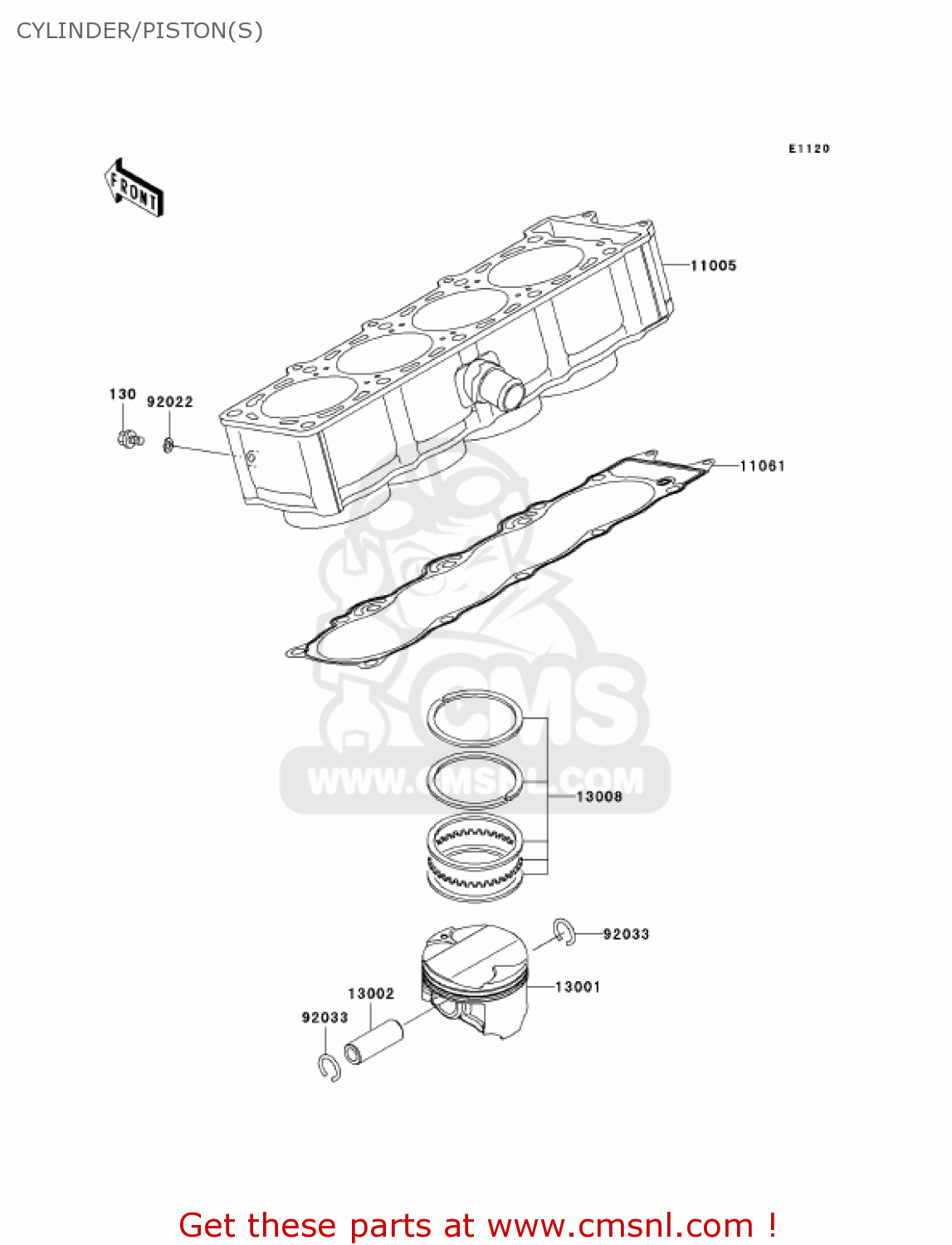 CYLINDER/PISTON(S)

E1120

FRONT

11005

130

92022

11061

CMS

WWW.CMSNL.COM

13008

92033

13001

13002

92033

Get these parts at www.cmsnl.com !