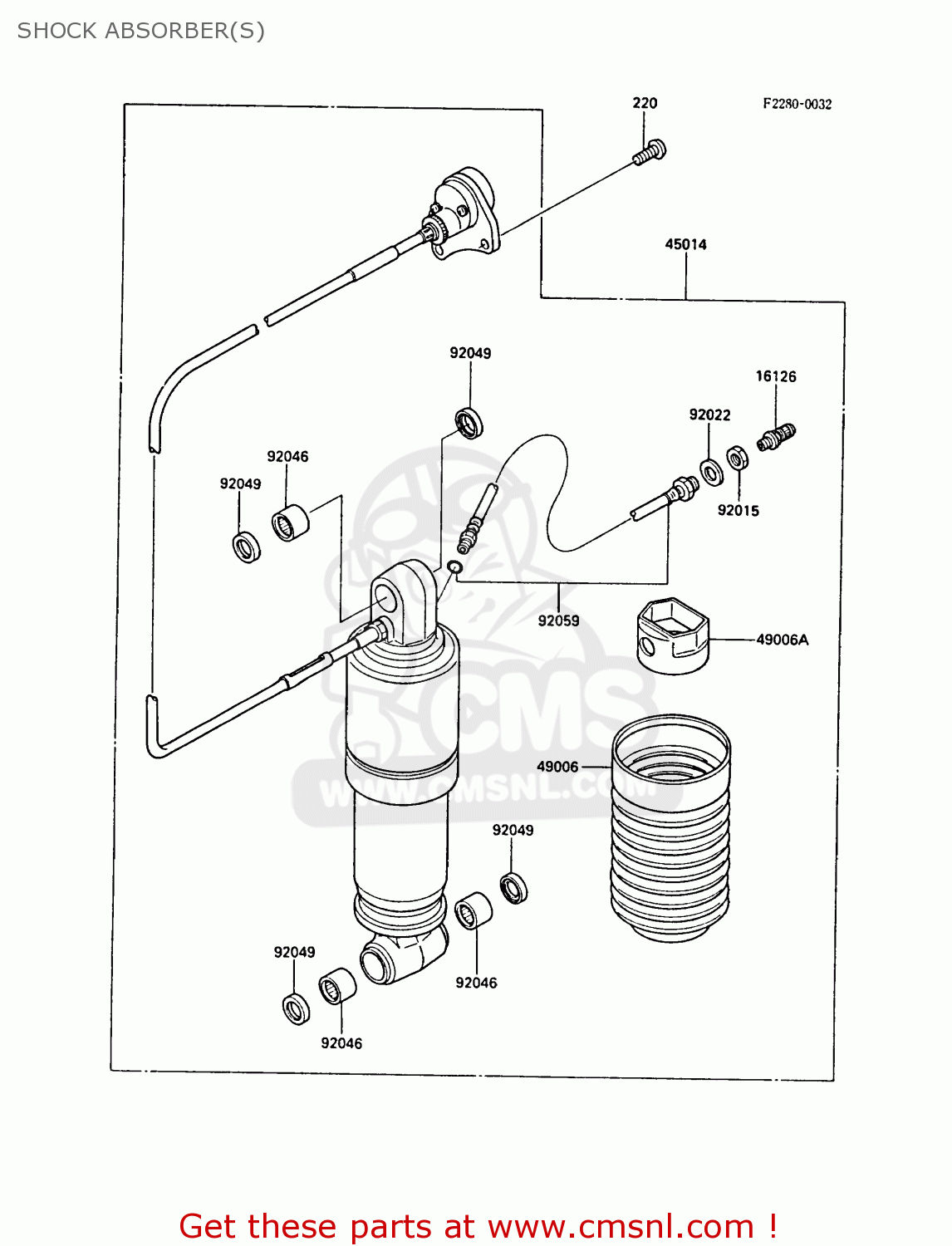 SHOCK ABSORBER(S)

220

F2280-0032

45014

92049

16126

92022

92046

92049

92015

92059

49006A

CMS
WWW.CMSNL.COM

49006

92049

92049

92046

92046

Get these parts at www.cmsnl.com !