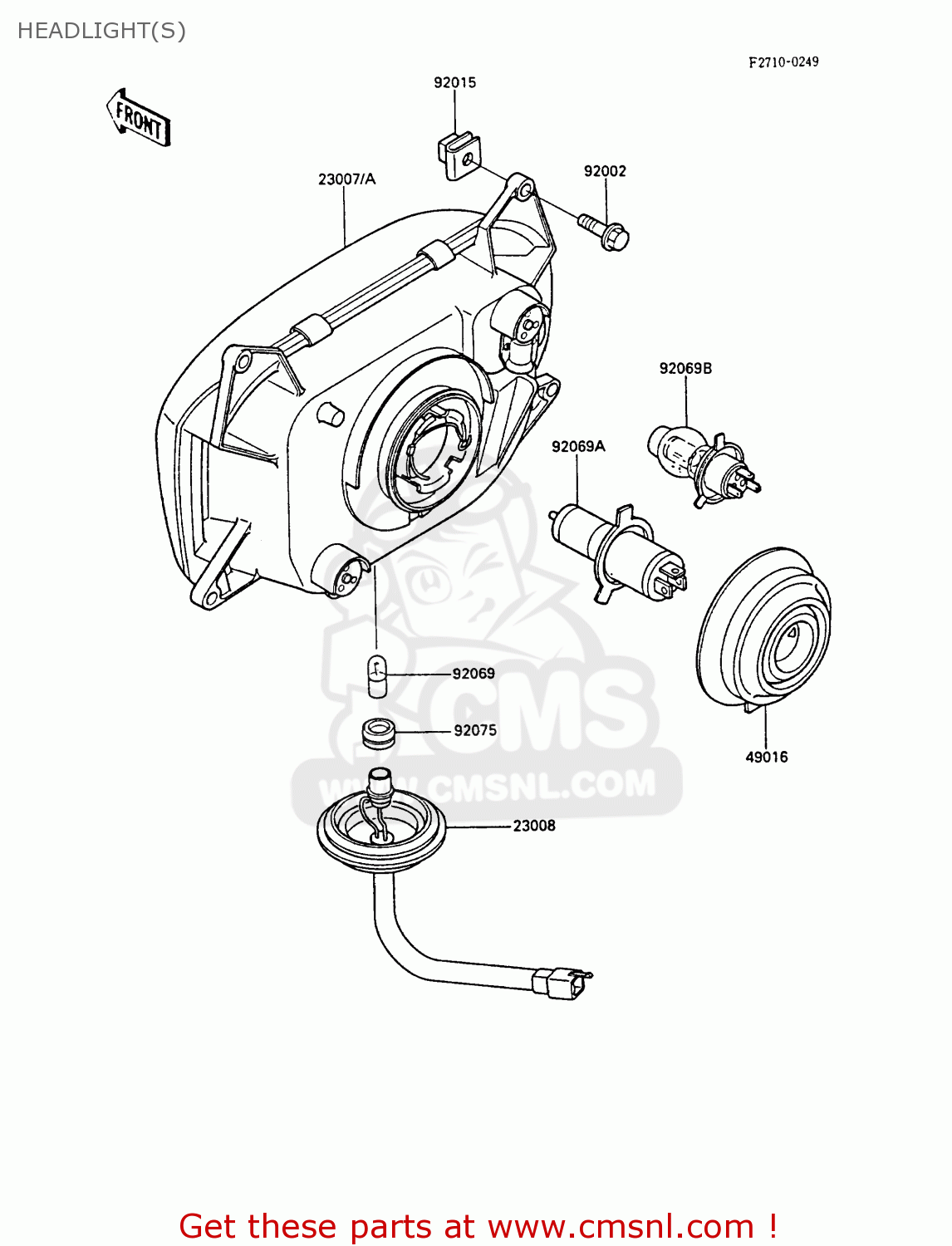 HEADLIGHT(S)

F2710-0249

FRONT

92015

23007/A

92002

92069B

92069A

92069

92075

49016

23008

CMS
WWW.CMSNL.COM

Get these parts at www.cmsnl.com !