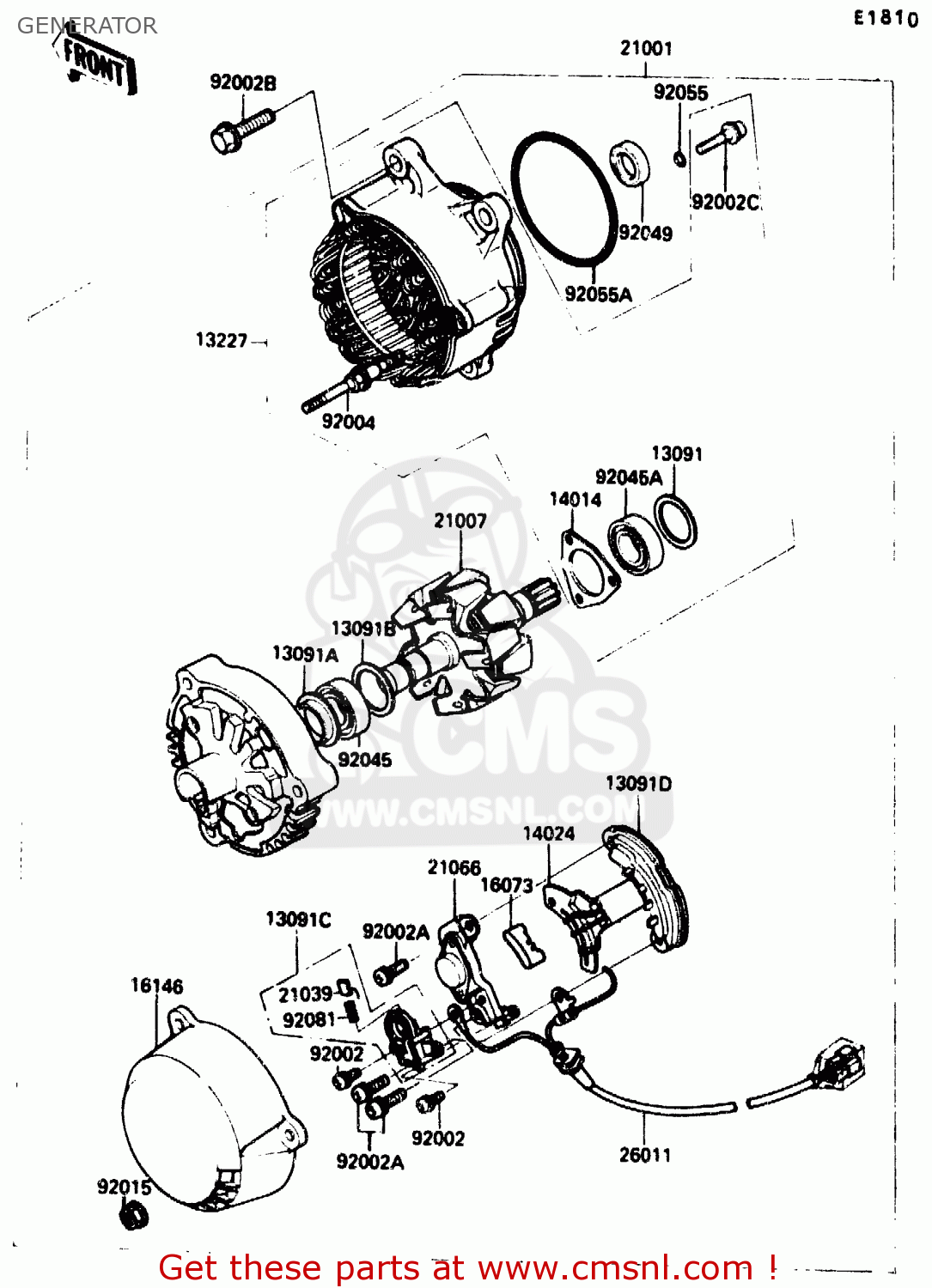 GENERATOR

E1810

FRONT

21001
92002B
92055
92002C
92049
92055A
13227
92004
13091
92045A
14014
21007
13091B
13091A
92045
CMS
WWW.CMSNL.COM
13091D
14024
21066
16073
13091C
92002A
16146
21039
92081
92002
92002
92002A
26011
92015

Get these parts at www.cmsnl.com !