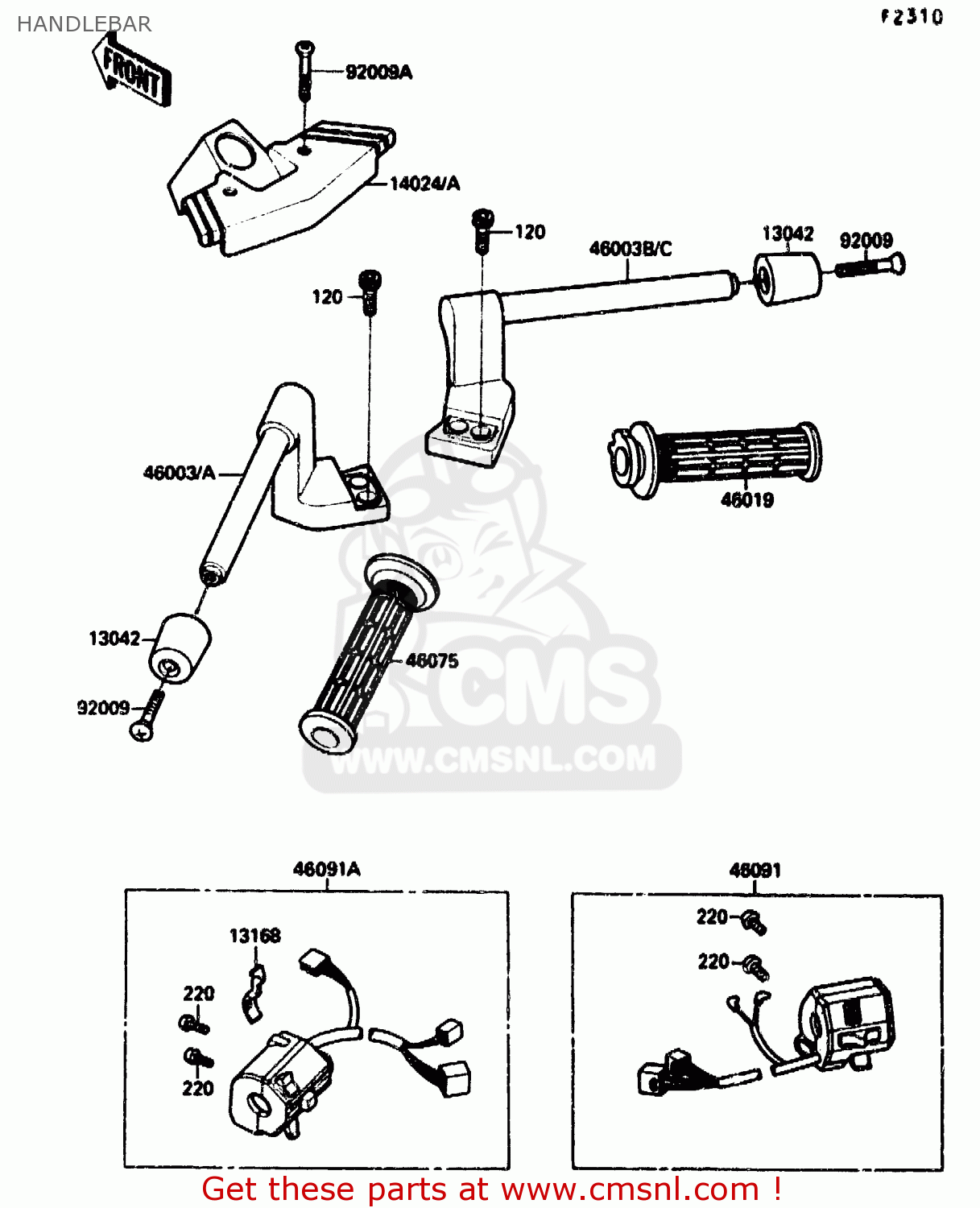 HANDLEBAR

F2310

FRONT

92009A

14024/A

120

46003B/C

13042

92009

120

46003/A

46019

13042

46075

92009

CMS
WWW.CMSNL.COM

46091A

13168

220

220

46091

220

220

Get these parts at www.cmsnl.com !