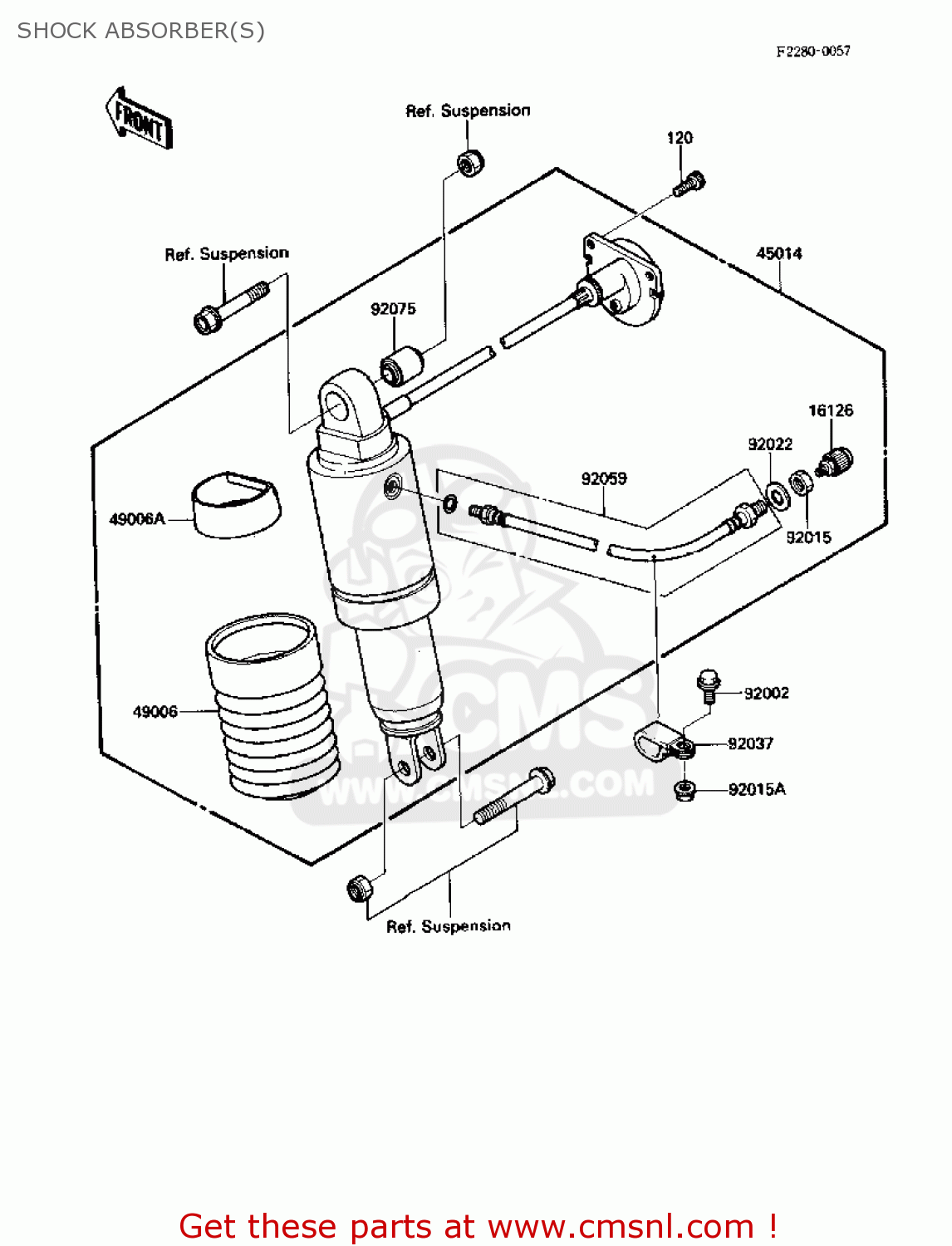 SHOCK ABSORBER(S)

F2280-0057

FRONT

Ref. Suspension

120

Ref. Suspension

45014

92075

16126

92022

92059

49006A

92015

49006

92002

92037

92015A

CMS

WWW.CMSNL.COM

Ref. Suspension

Get these parts at www.cmsnl.com !