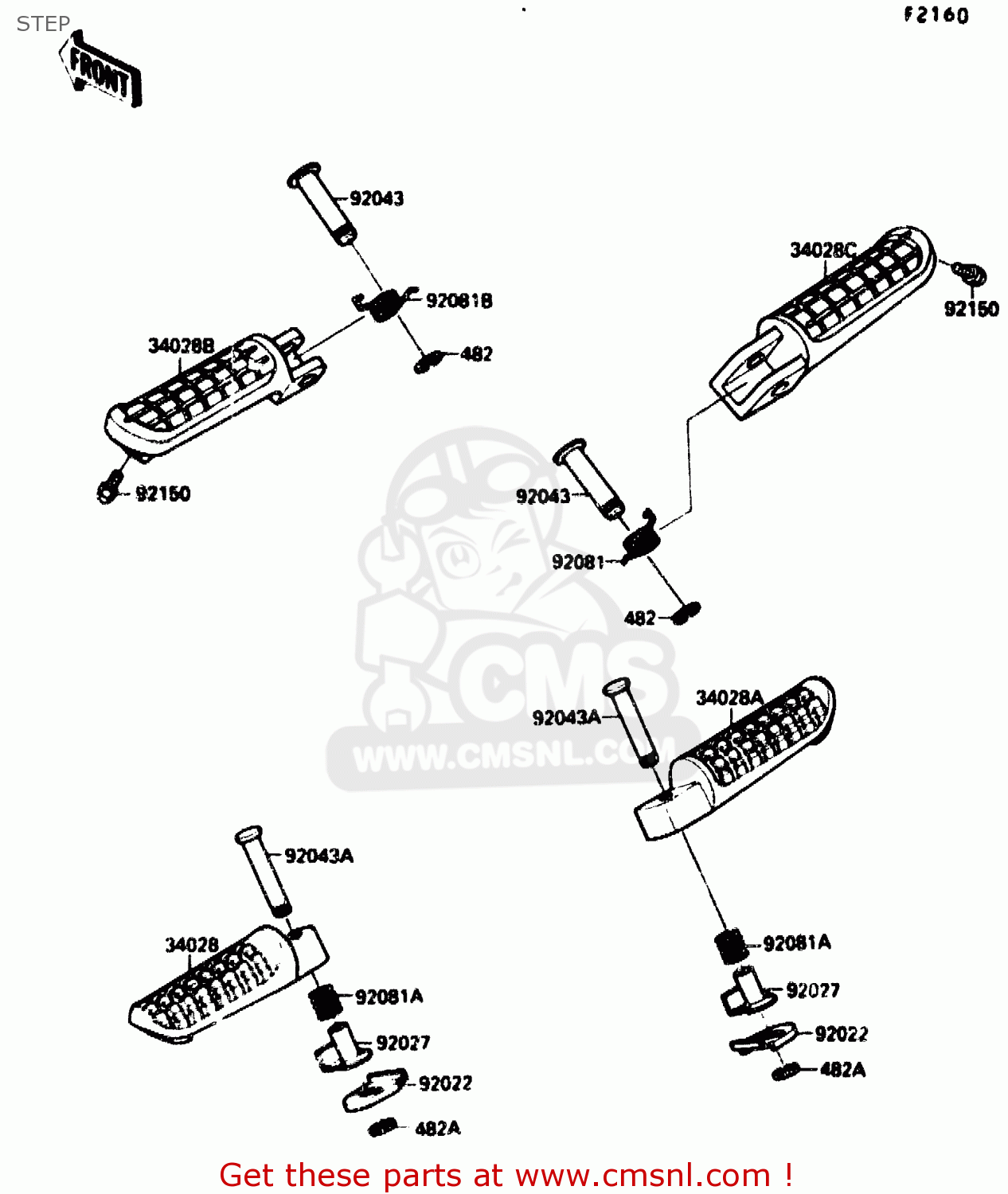 STEP

F2160

FRONT

92043

92081B

482

34028B

92150

34028C

92150

92043

92081

482

CMS
WWW.CMSNL.COM

92043A

34028A

92043A

34028

92081A

92027

92022

482A

92081A

92027

92022

482A

Get these parts at www.cmsnl.com !