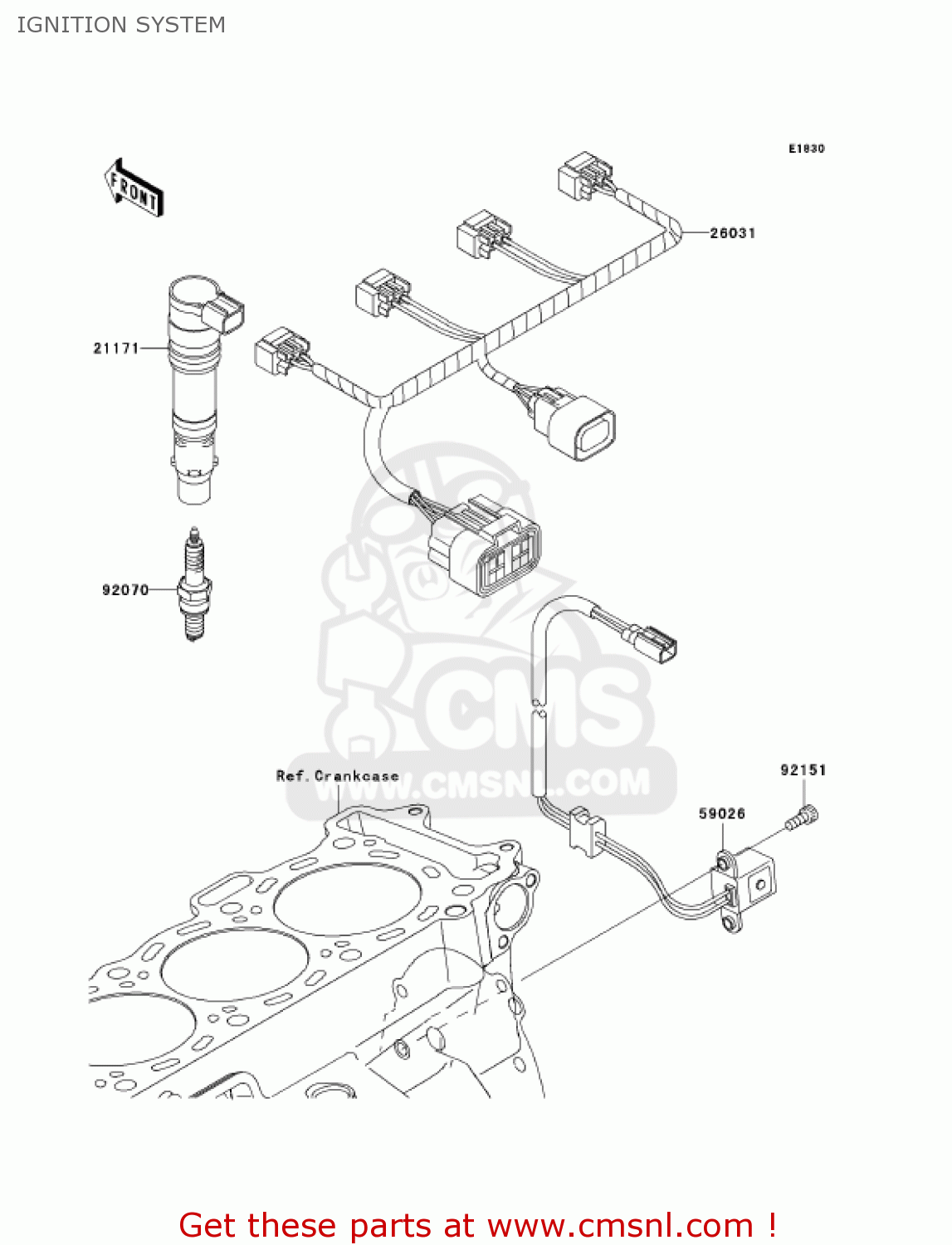 IGNITION SYSTEM

E1830

FRONT

26031

21171

92070

CMS

WWW.CMSNL.COM

Ref. Crankcase

92151

59026

Get these parts at www.cmsnl.com !