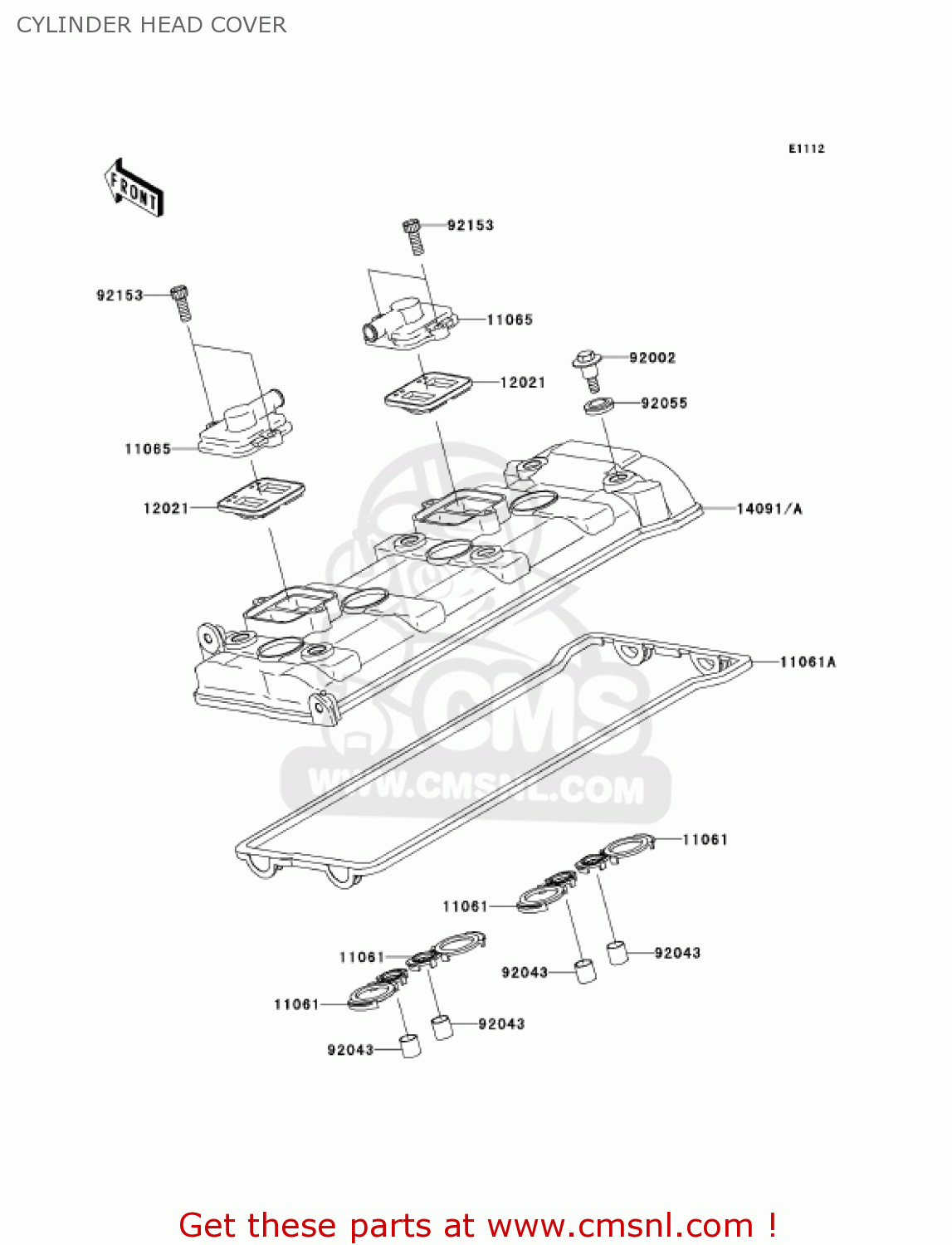 CYLINDER HEAD COVER

E1112

FRONT

92153

92153

11065

92002

12021

92055

11065

12021

14091/A

11061A

CMS

WWW.CMSNL.COM

11061

11061

92043

11061

92043

11061

92043

92043

Get these parts at www.cmsnl.com !