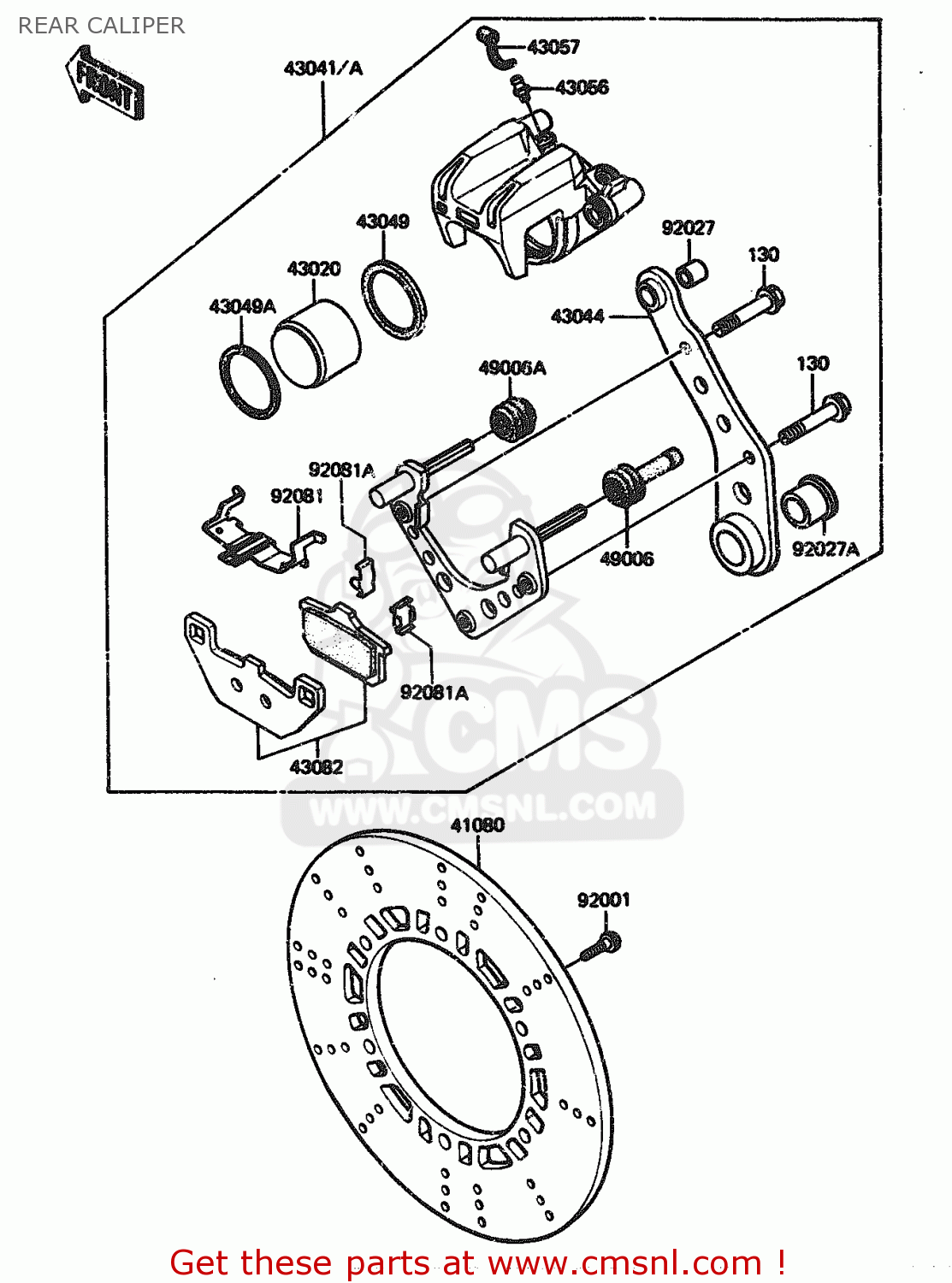 REAR CALIPER

FRONT

43041/A

43057

43056

43049

43020

43049A

92027

130

43044

49006A

130

92081A

92081

49006

92027A

92081A

43082

CMS
WWW.CMSNL.COM

41080

92001

Get these parts at www.cmsnl.com !