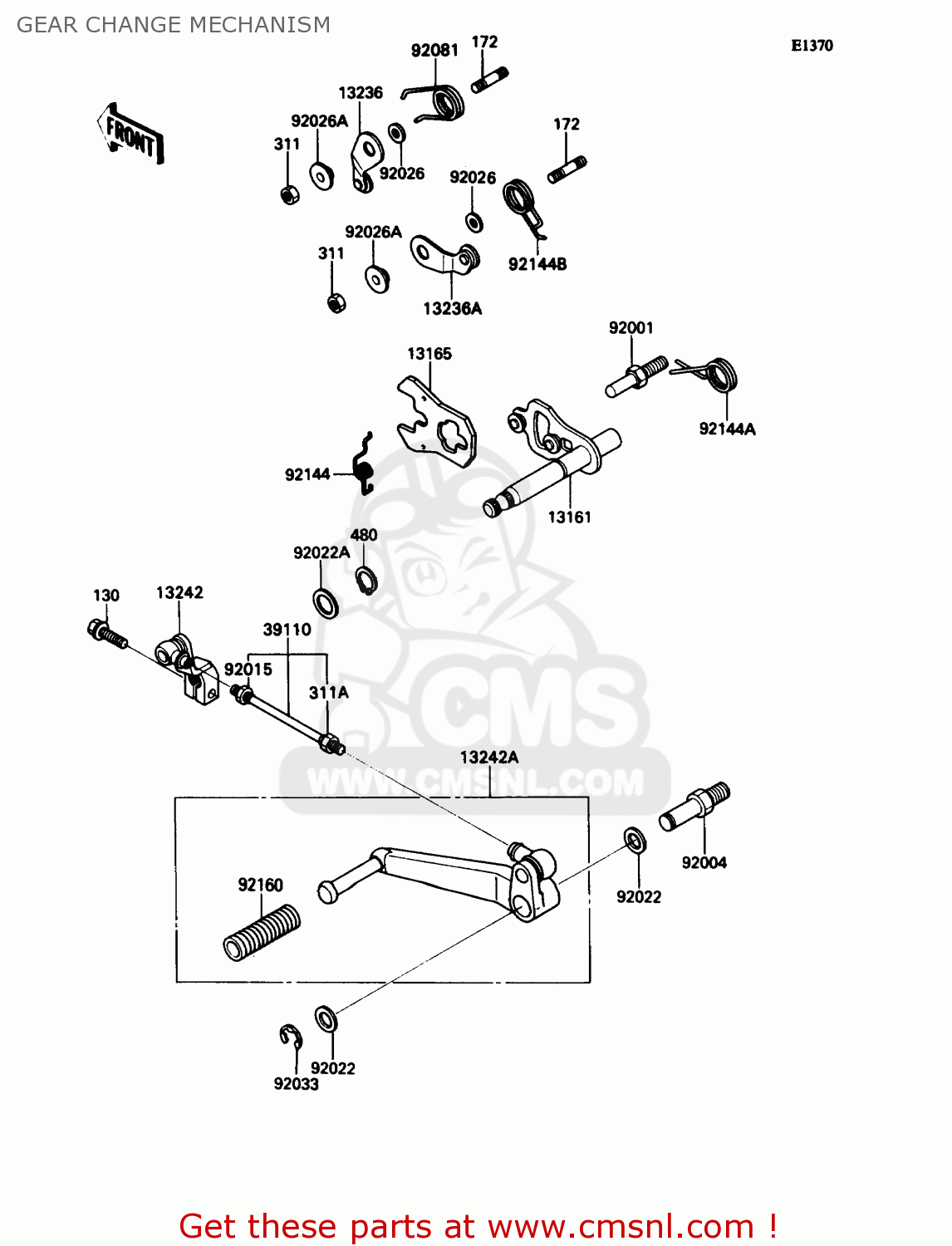 GEAR CHANGE MECHANISM

E1370

FRONT

92081
172
13236
92026A
311
92026
172
92026
92026A
311
92144B
13236A
92001
13165
92144A
92144
13161
480
92022A
130
13242
39110
92015
311A
CMS
WWW.CMSNL.COM
13242A
92004
92022
92160
92022
92033

Get these parts at www.cmsnl.com !