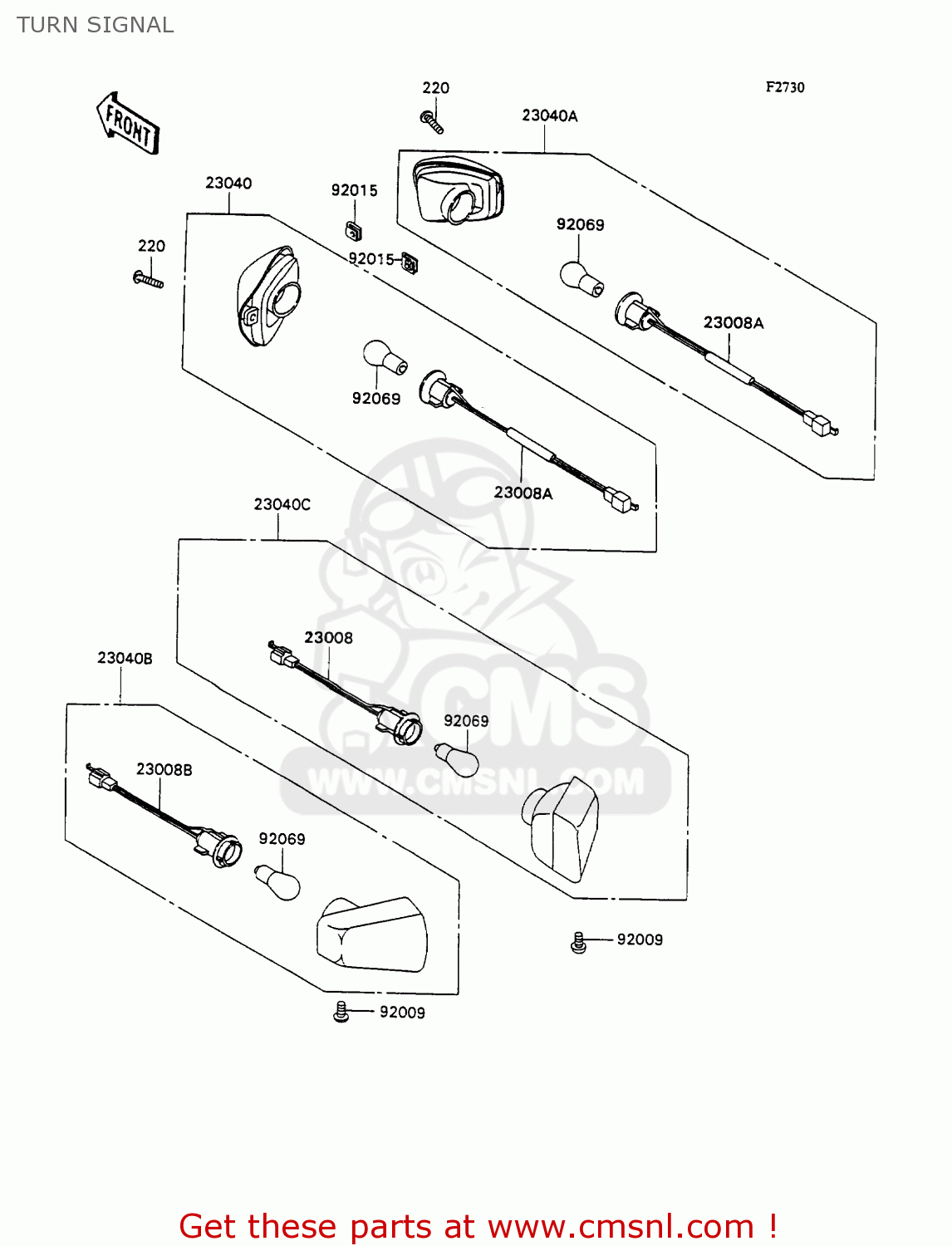 TURN SIGNAL

FRONT

220

F2730

23040A

23040

92015

92069

220

92015

23008A

92069

23008A

23040C

23008

23040B

92069

CMS

WWW.CMSNL.COM

23008B

92069

92009

92009

Get these parts at www.cmsnl.com !