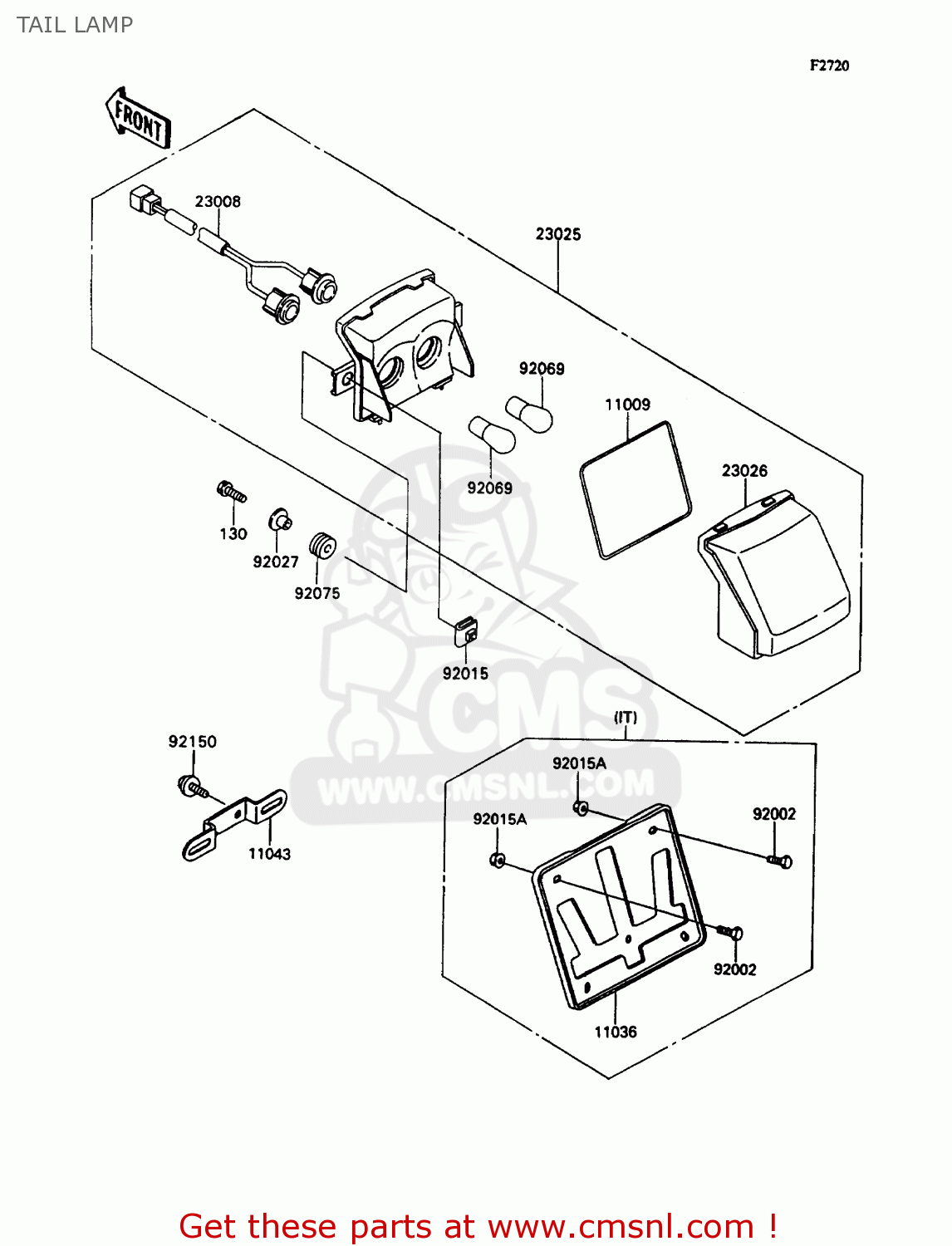 TAIL LAMP

F2720

FRONT

23008

23025

92069

11009

92069

23026

130

92027

92075

92015

CMS

WWW.CMSNL.COM

(IT)

92150

92015A

92015A

92002

11043

92002

11036

Get these parts at www.cmsnl.com !