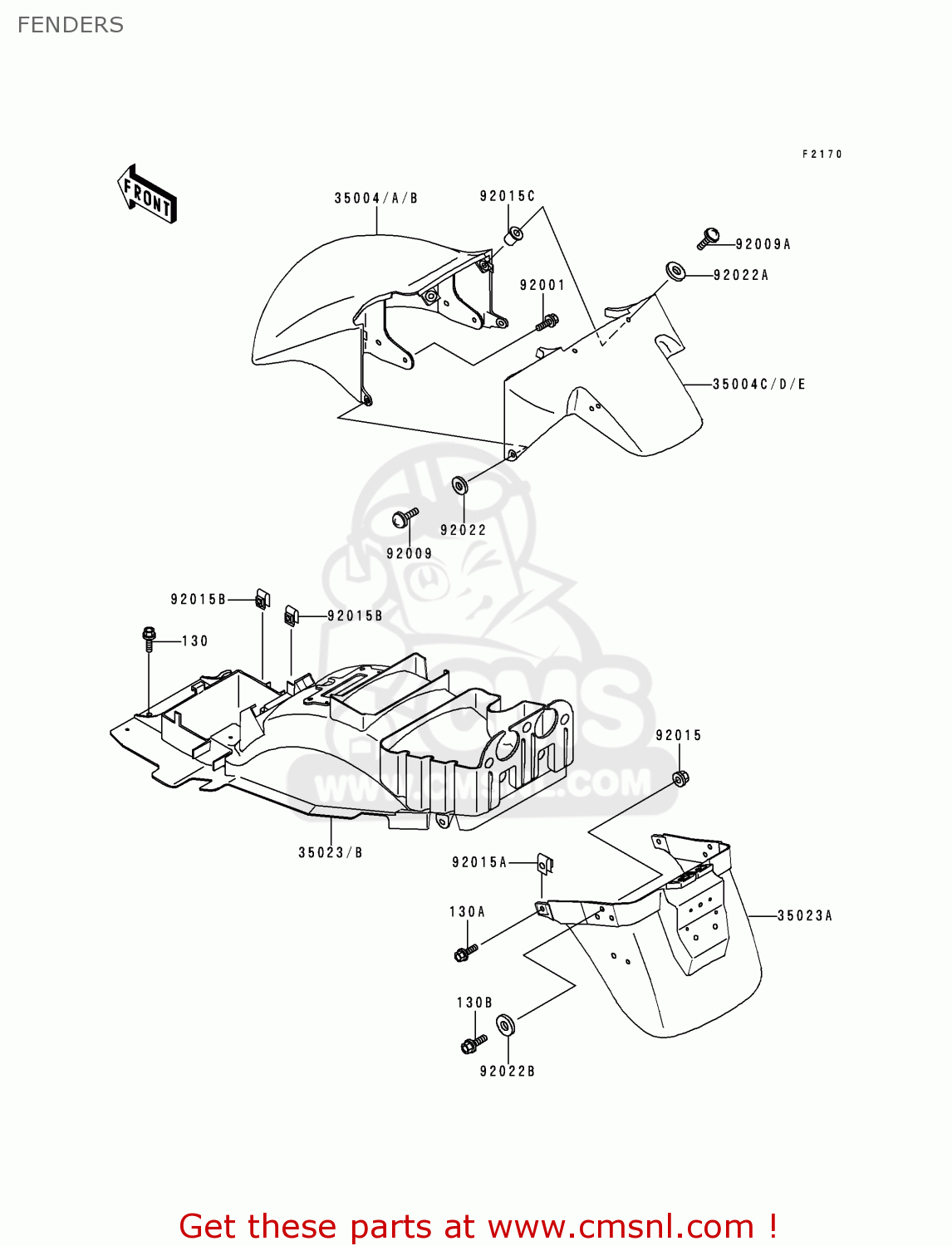 FENDERS

F2170

FRONT

35004/A/B

92015C

92009A

92022A

92001

35004C/D/E

92022

92009

92015B

92015B

130

CMS

WWW.CMSNL.COM

92015

35023/B

92015A

130A

35023A

130B

92022B

Get these parts at www.cmsnl.com !