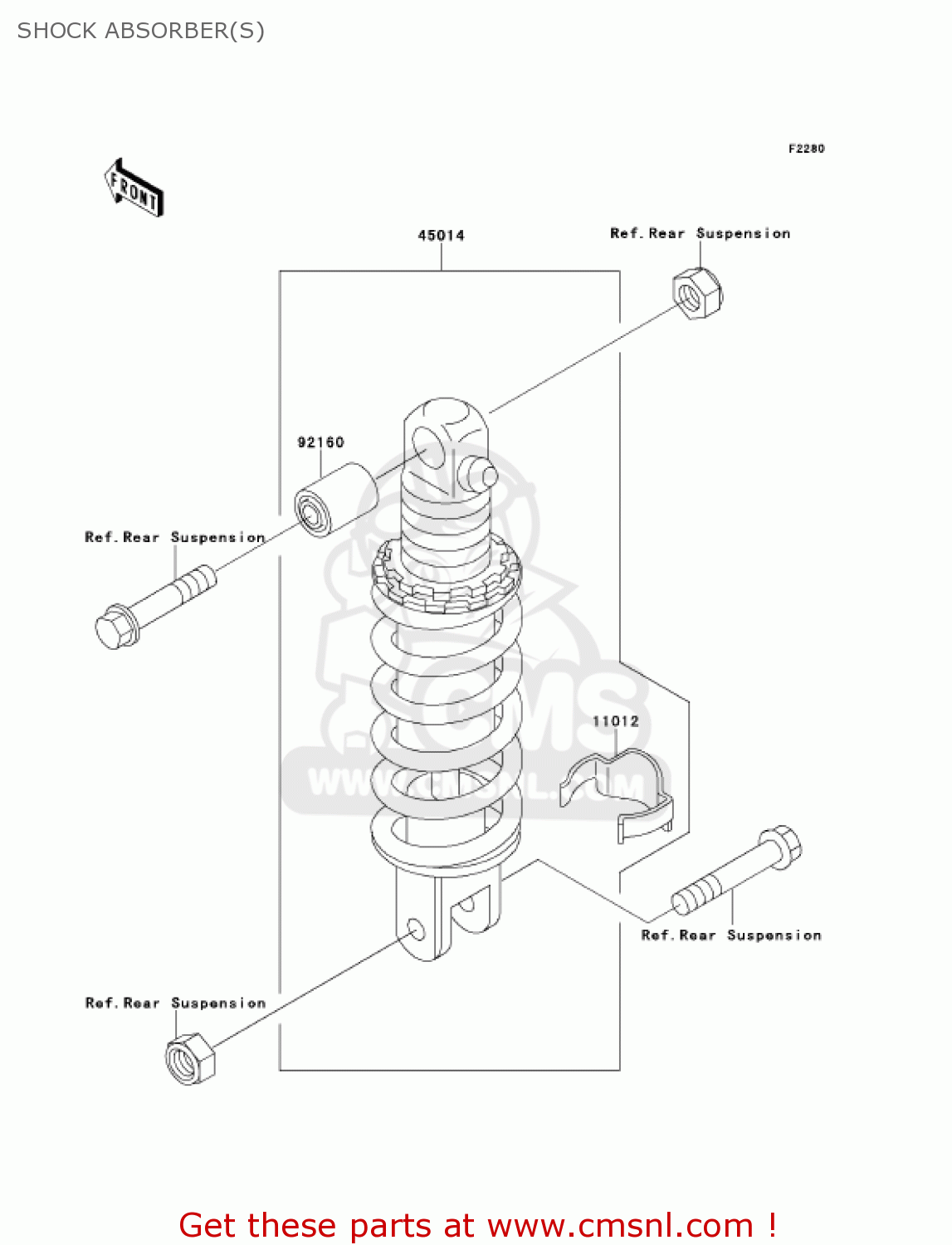 SHOCK ABSORBER(S)

F2280

FRONT

45014

Ref. Rear Suspension

92160

Ref. Rear Suspension

CMS

WWW.CMSNL.COM

11012

Ref. Rear Suspension

Ref. Rear Suspension

Get these parts at www.cmsnl.com !