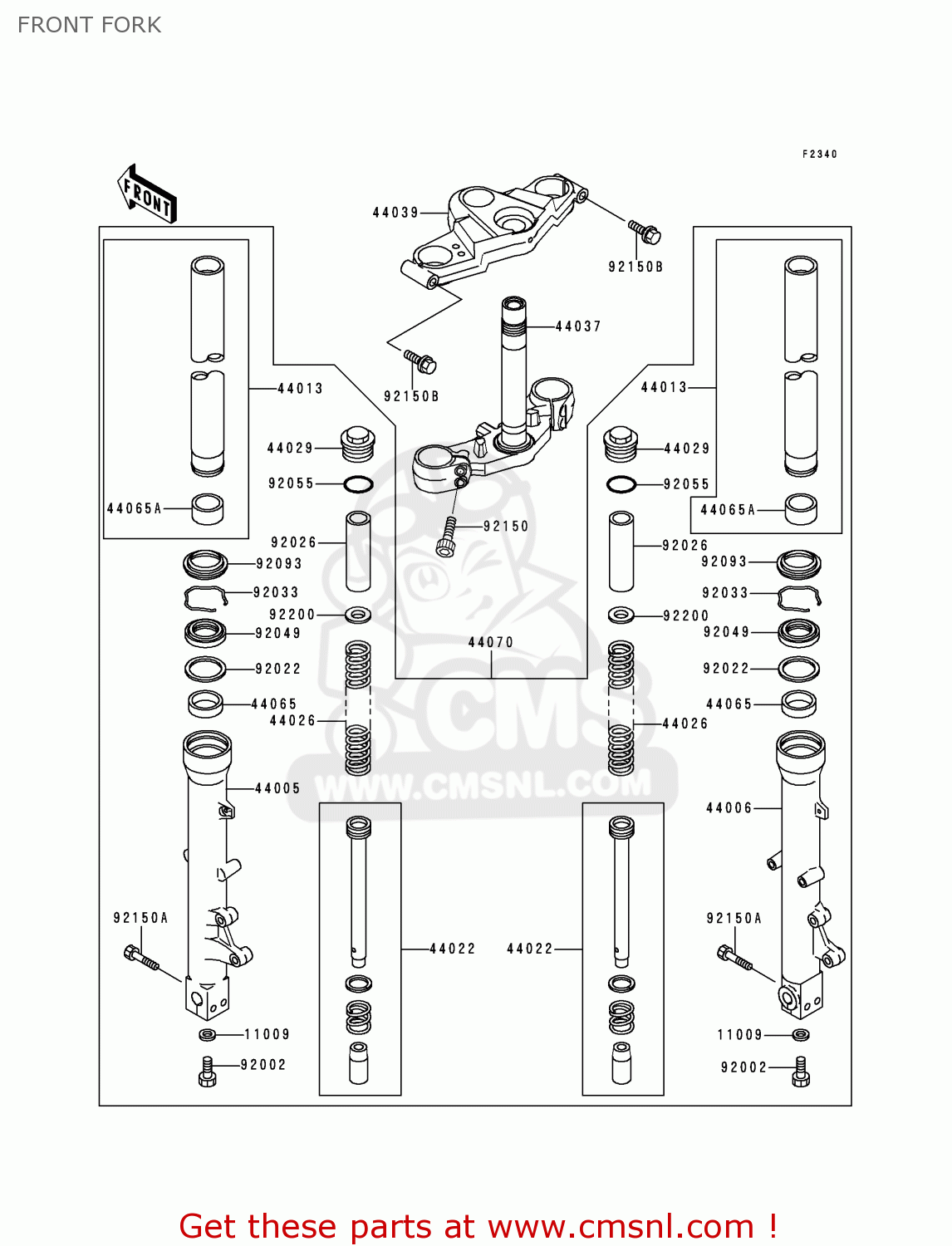 FRONT FORK

F2340

FRONT

44039
92150B
44037
92150B
44013
44013
44029
44029
92055
92055
44065A
44065A
92150
92026
92026
92093
92093
92033
92033
92200
92200
92049
92049
44070
92022
92022
44065
44065
44026
44026
44005
44006
CMS
WWW.CMSNL.COM
92150A
92150A
44022
44022
11009
11009
92002
92002

Get these parts at www.cmsnl.com !