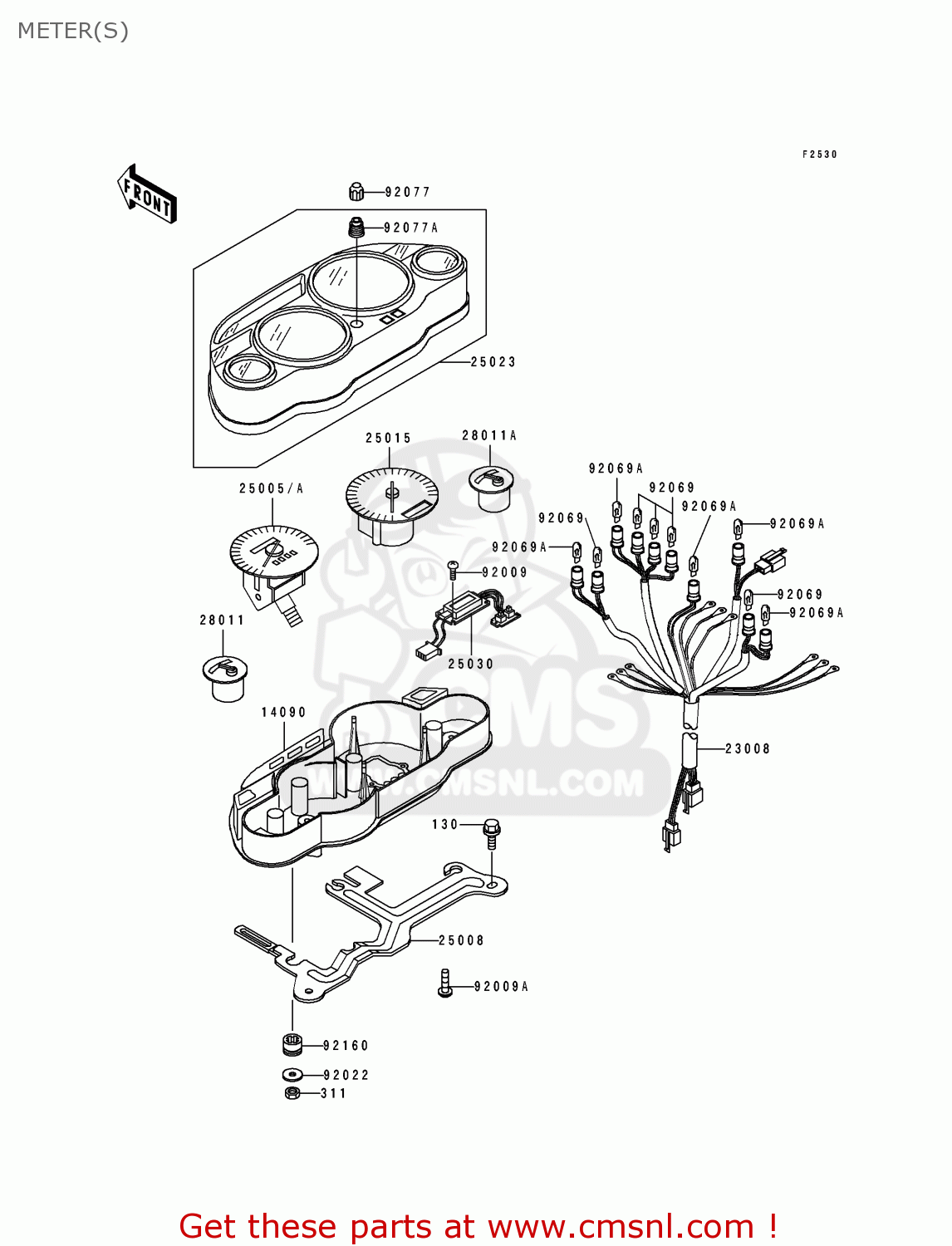 METER(S)

F2530

FRONT

92077

92077A

25023

25015

28011A

25005/A

92069A

92069

92069A

92069

92069A

92069A

92009

92069

92069A

28011

25030

14090

23008

CMS
WWW.CMSNL.COM

130

25008

92009A

92160

92022

311

Get these parts at www.cmsnl.com !