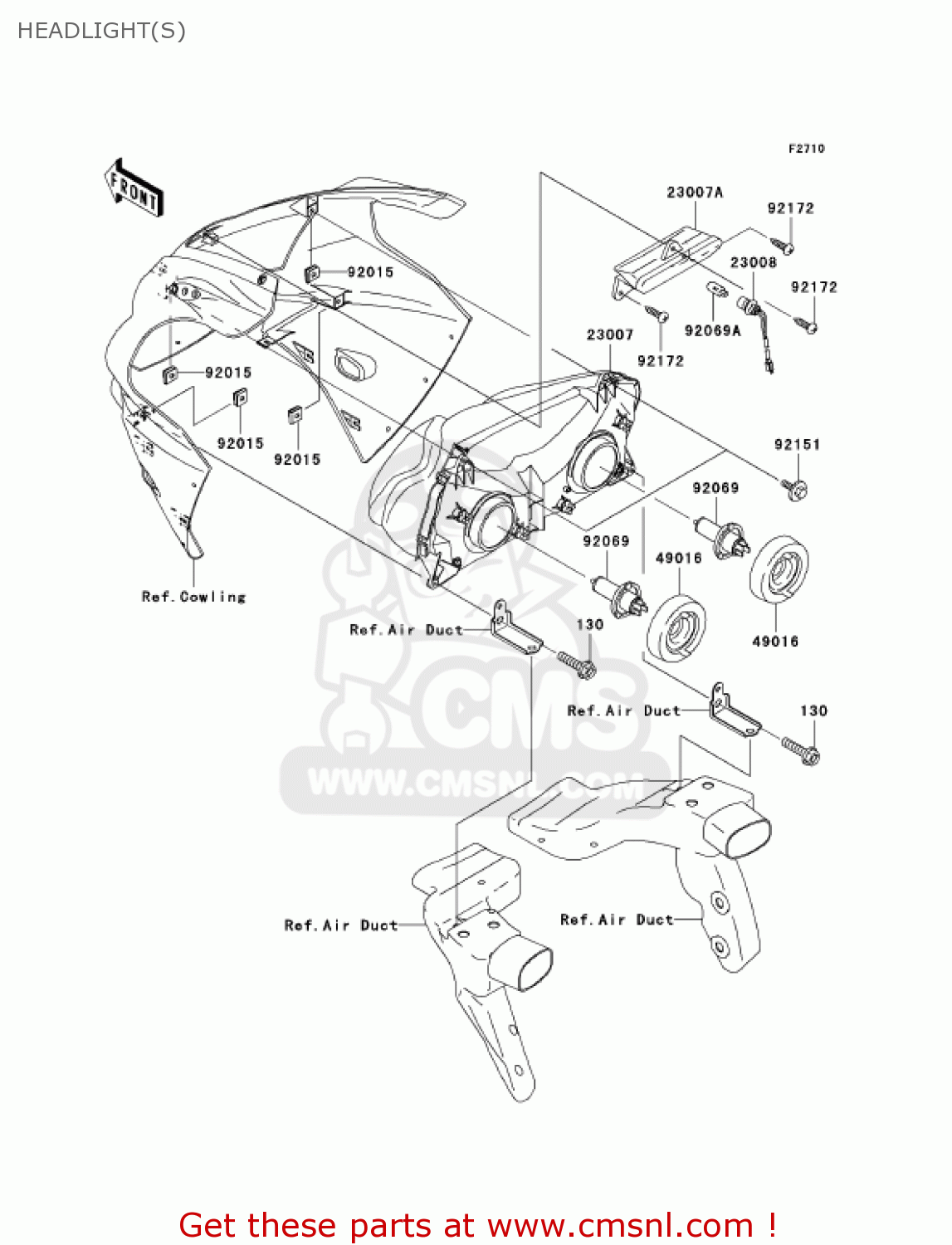 HEADLIGHT(S)

F2710

FRONT

23007A
92172
23008
92172
92015
92069A
23007
92172
92015
92015
92015
92151
92069
92069
49016
49016
Ref. Cowling
Ref. Air Duct
130
Ref. Air Duct
130
CMS
WWW.CMSNL.COM
Ref. Air Duct
Ref. Air Duct

Get these parts at www.cmsnl.com !