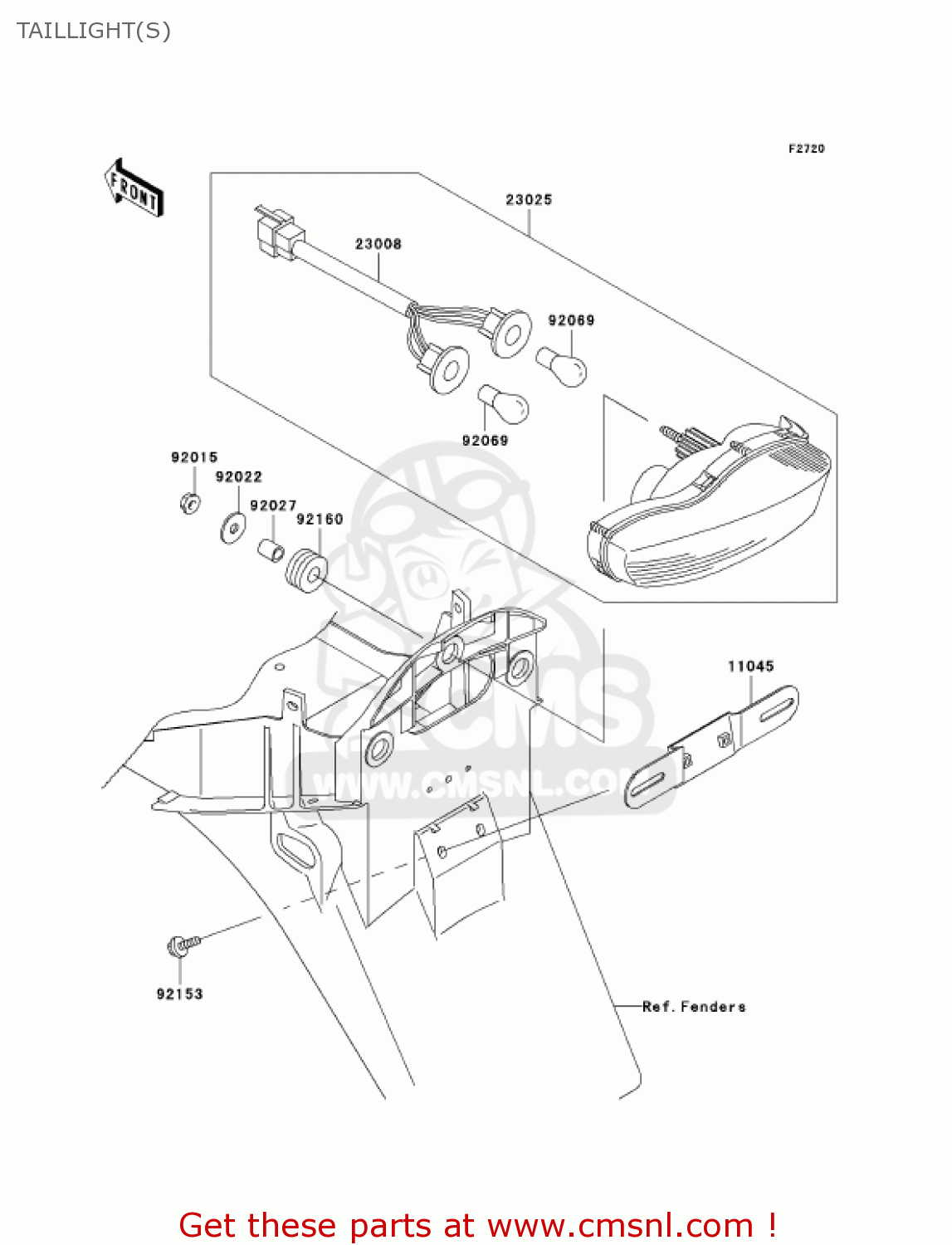 TAILLIGHT(S)

F2720

FRONT

23025

23008

92069

92069

92015

92022

92027

92160

CMS

WWW.CMSNL.COM

11045

92153

Ref. Fenders

Get these parts at www.cmsnl.com !