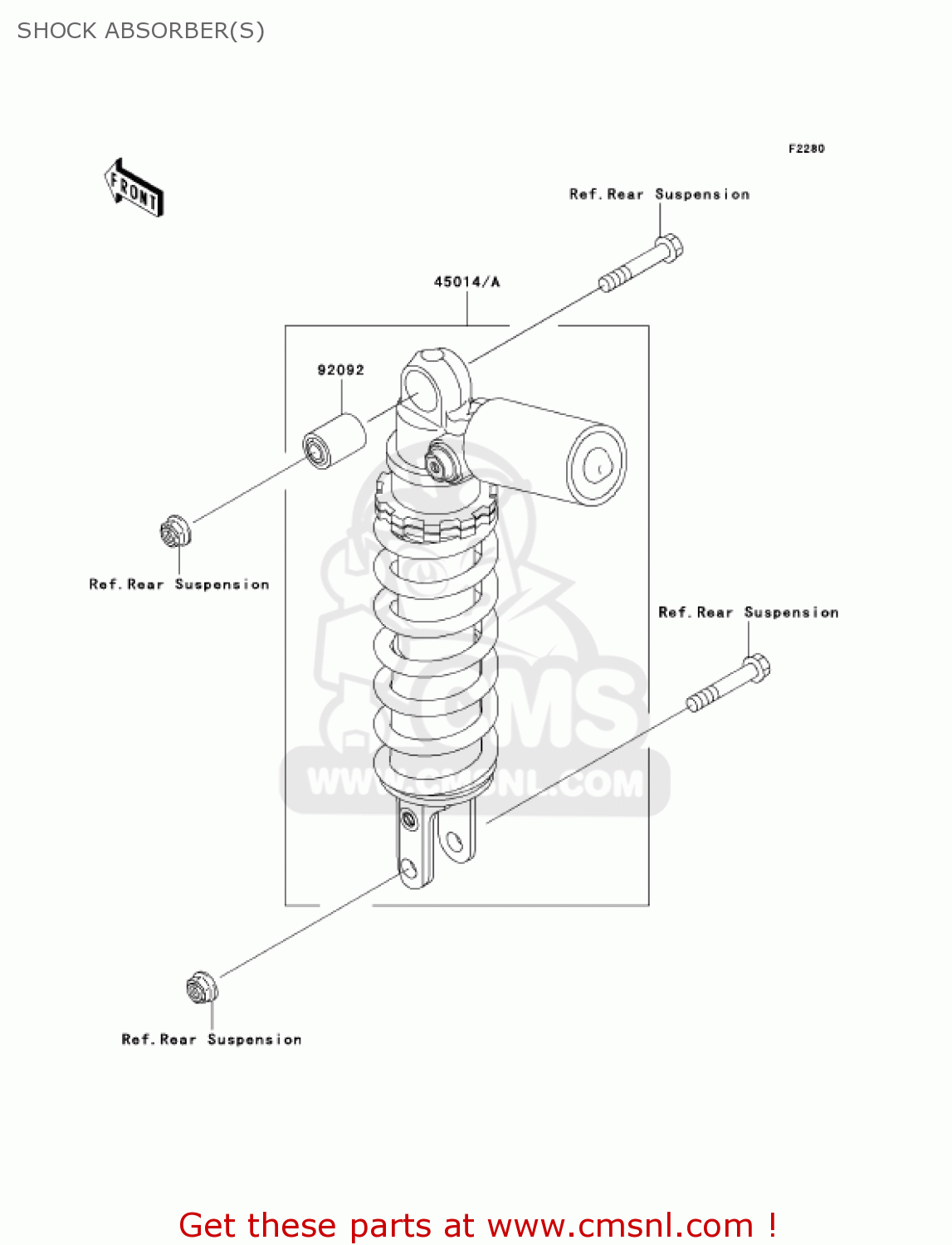 SHOCK ABSORBER(S)

F2280

FRONT

Ref. Rear Suspension

45014/A

92092

Ref. Rear Suspension

Ref. Rear Suspension

CMS
WWW.CMSNL.COM

Ref. Rear Suspension

Get these parts at www.cmsnl.com !