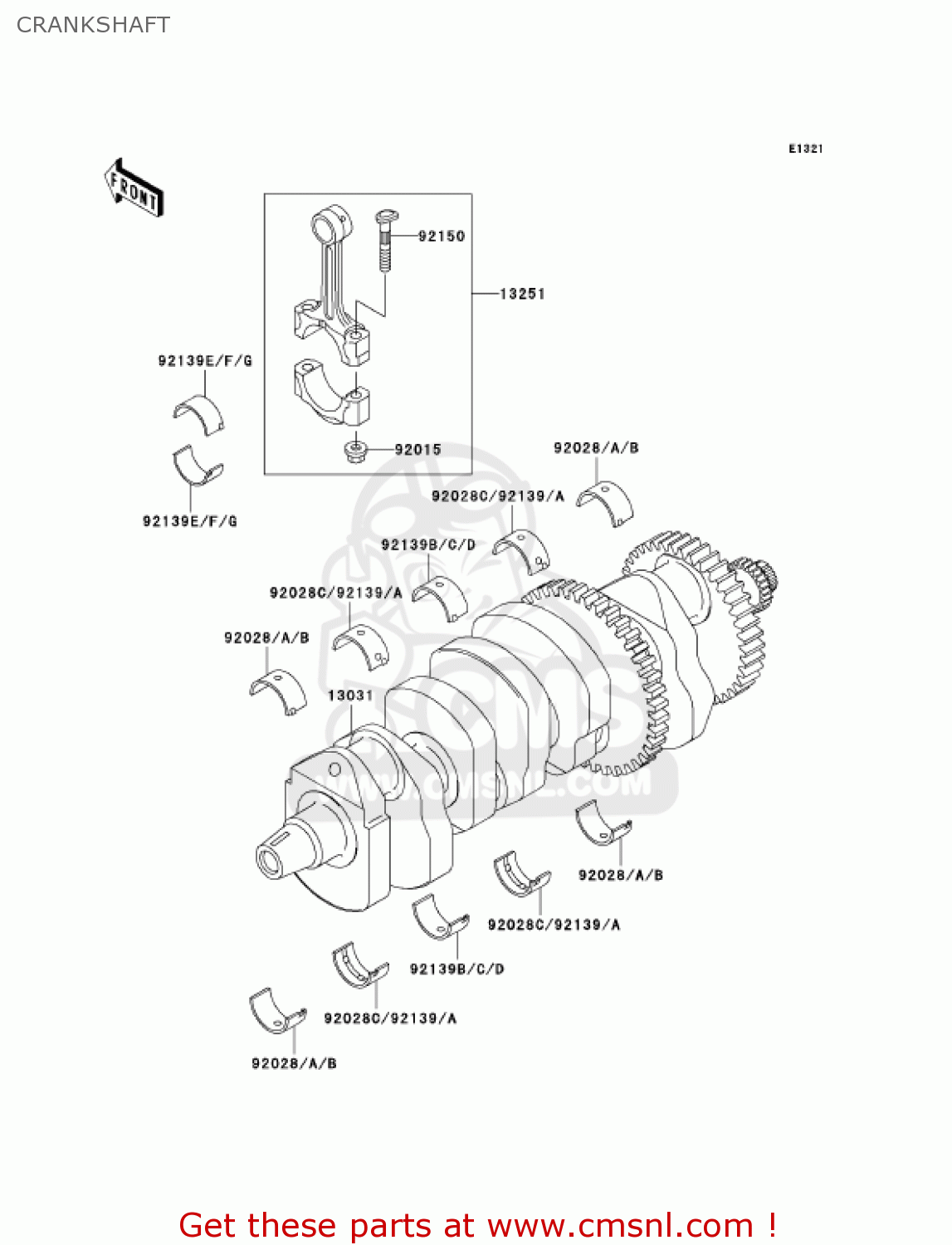 CRANKSHAFT

E1321

FRONT

92150

13251

92139E/F/G

92015

92139E/F/G

92028/A/B

92028C/92139/A

92139B/C/D

92028C/92139/A

92028/A/B

13031

CMS

WWW.CMSNL.COM

92028/A/B

92028C/92139/A

92139B/C/D

92028C/92139/A

92028/A/B

Get these parts at www.cmsnl.com !