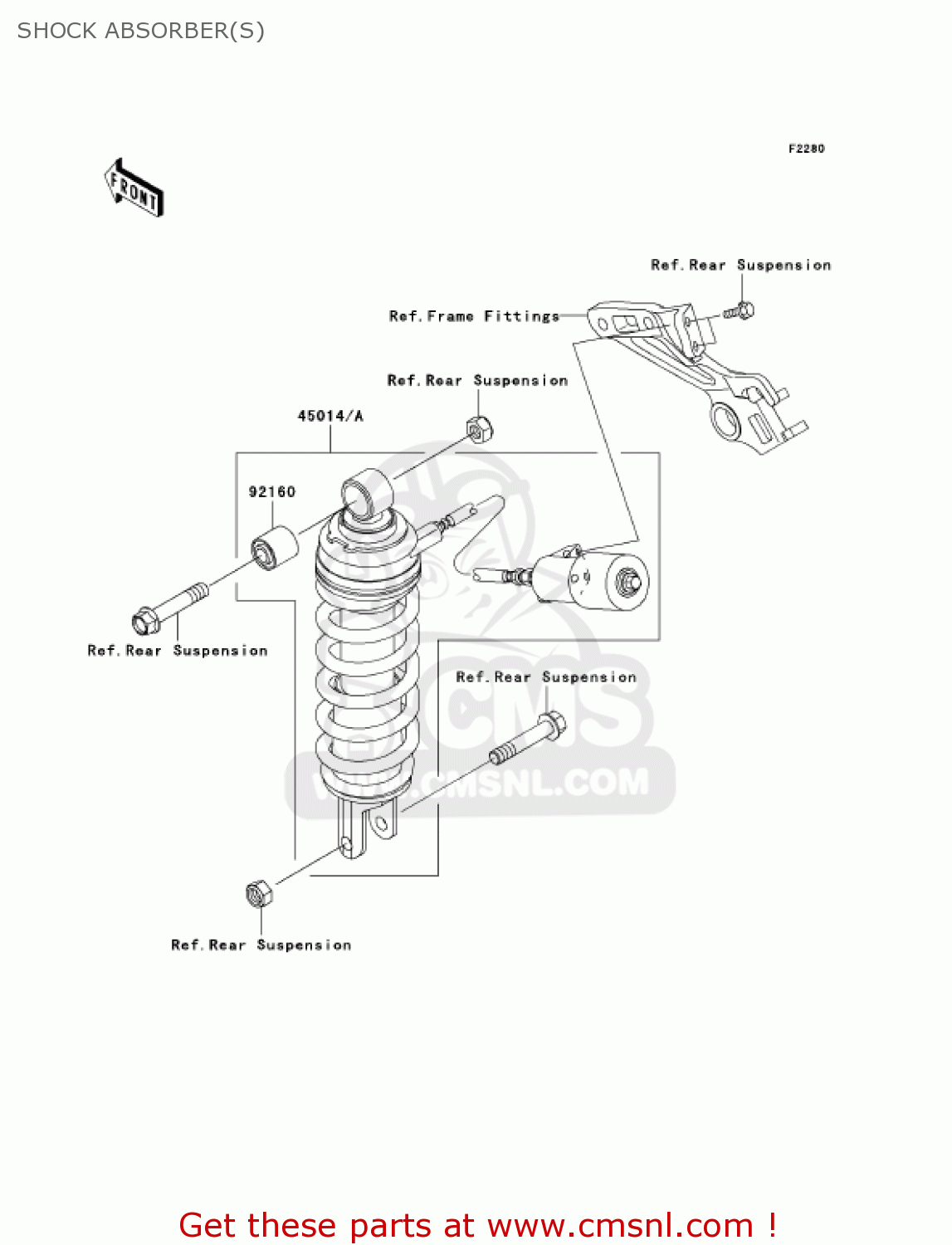 SHOCK ABSORBER(S)

F2280

FRONT

Ref.Rear Suspension

Ref.Frame Fittings

Ref.Rear Suspension

45014/A

92160

Ref.Rear Suspension

Ref.Rear Suspension

CMS

WWW.CMSNL.COM

Ref.Rear Suspension

Get these parts at www.cmsnl.com !