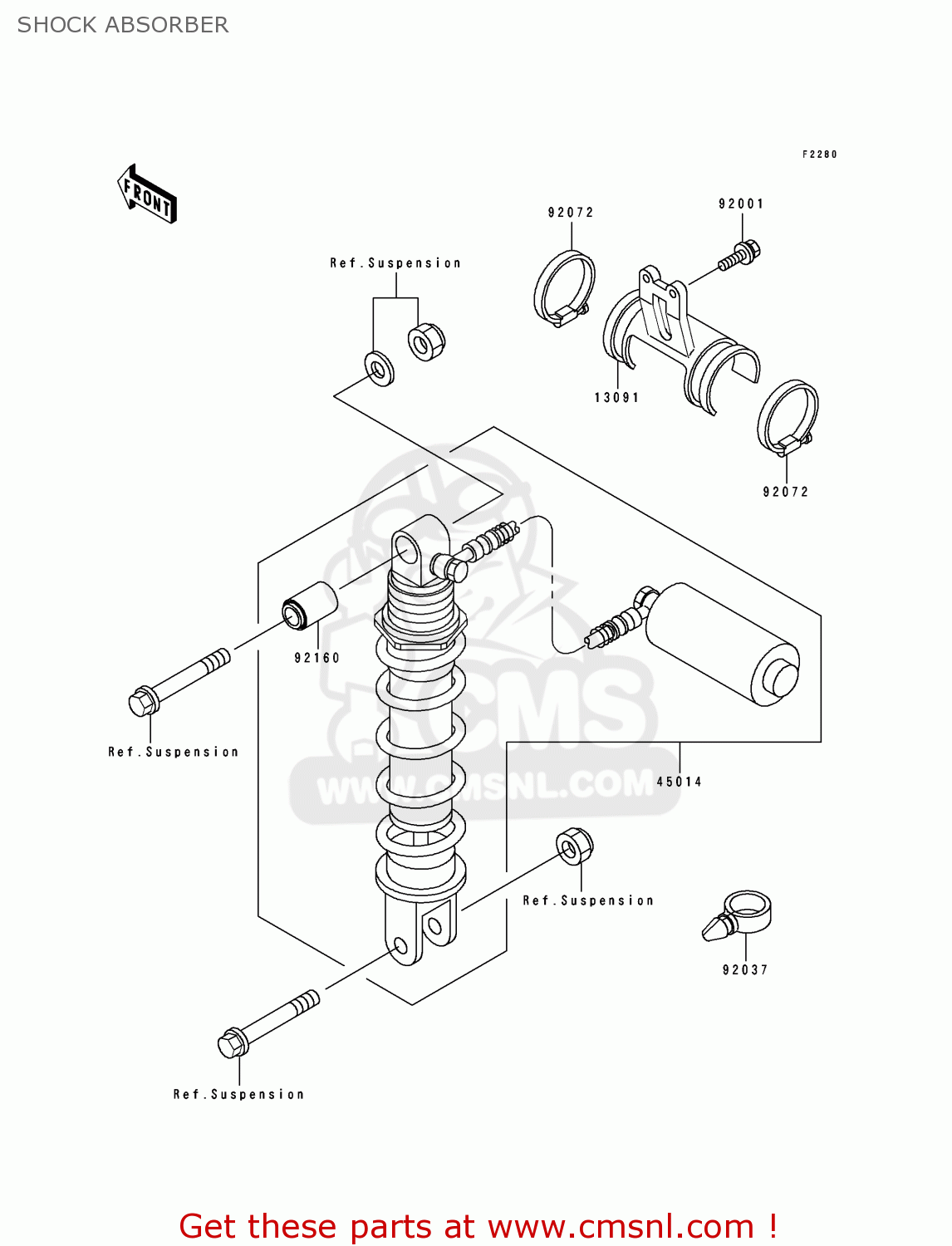 SHOCK ABSORBER

F2280

FRONT

92072

92001

Ref.Suspension

13091

92072

92160

Ref.Suspension

CMS

WWW.CMSNL.COM

45014

Ref.Suspension

92037

Ref.Suspension

Get these parts at www.cmsnl.com !