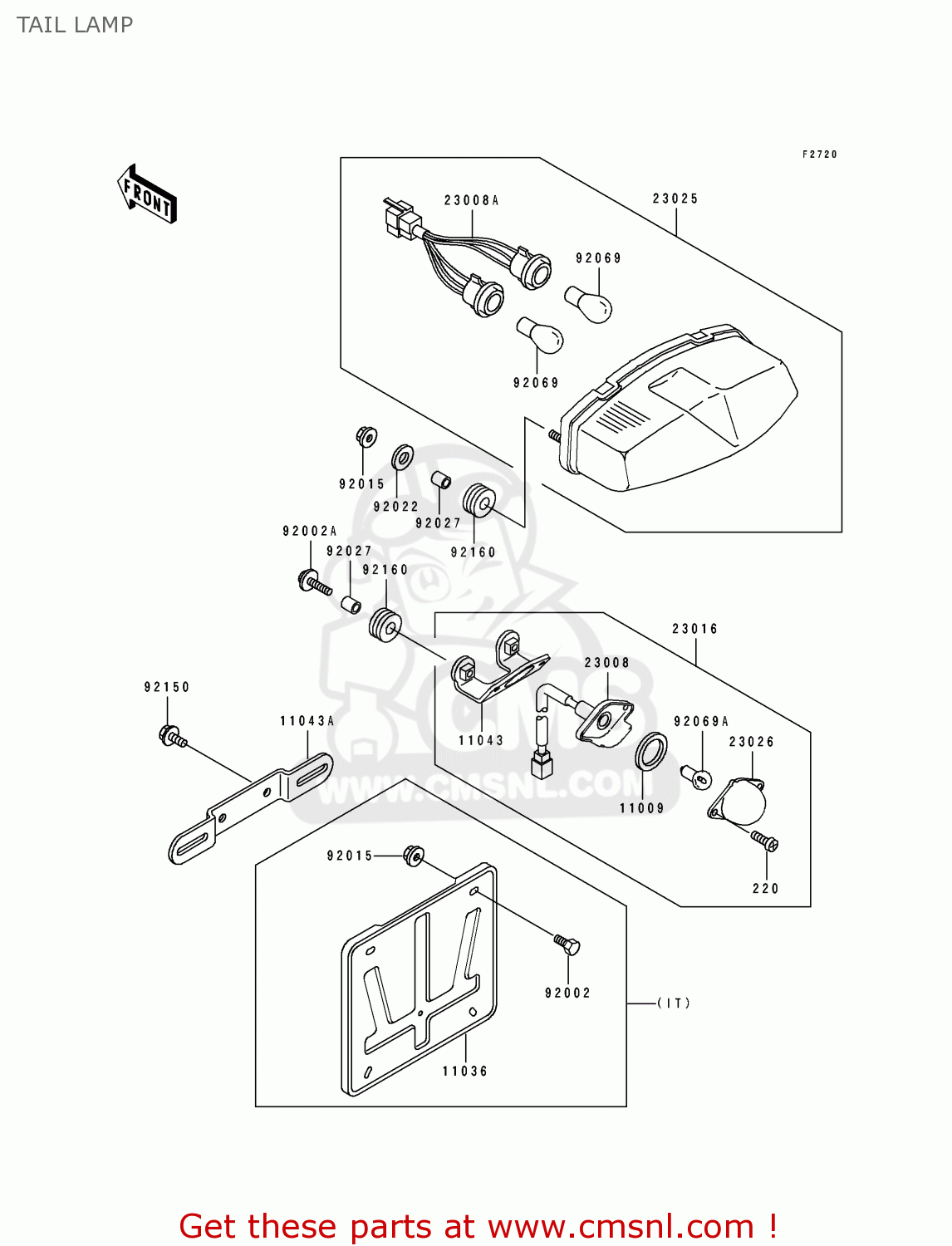 TAIL LAMP

F2720

FRONT

23008A
23025
92069
92069
92015
92022
92027
92160
92002A
92027
92160
23016
23008
92150
11043A
11043
92069A
23026
11009
WWW.CMSNL.COM
92015
220
92002
(IT)
11036

Get these parts at www.cmsnl.com !