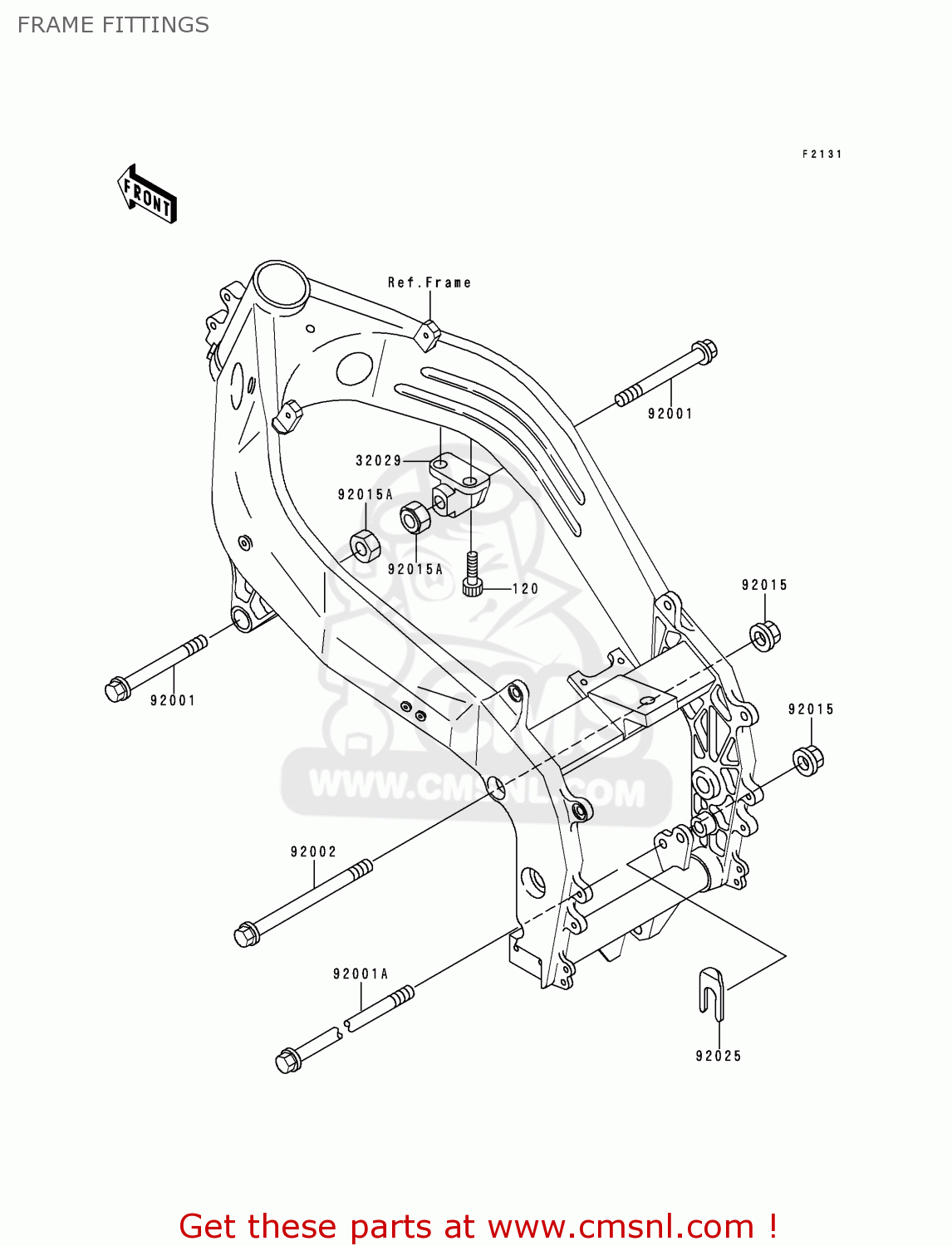 FRAME FITTINGS

F2131

FRONT

Ref.Frame

92001

32029

92015A

92015A

120

92015

92001

92015

WWW.CMSNL.COM

92002

92001A

92025

Get these parts at www.cmsnl.com !