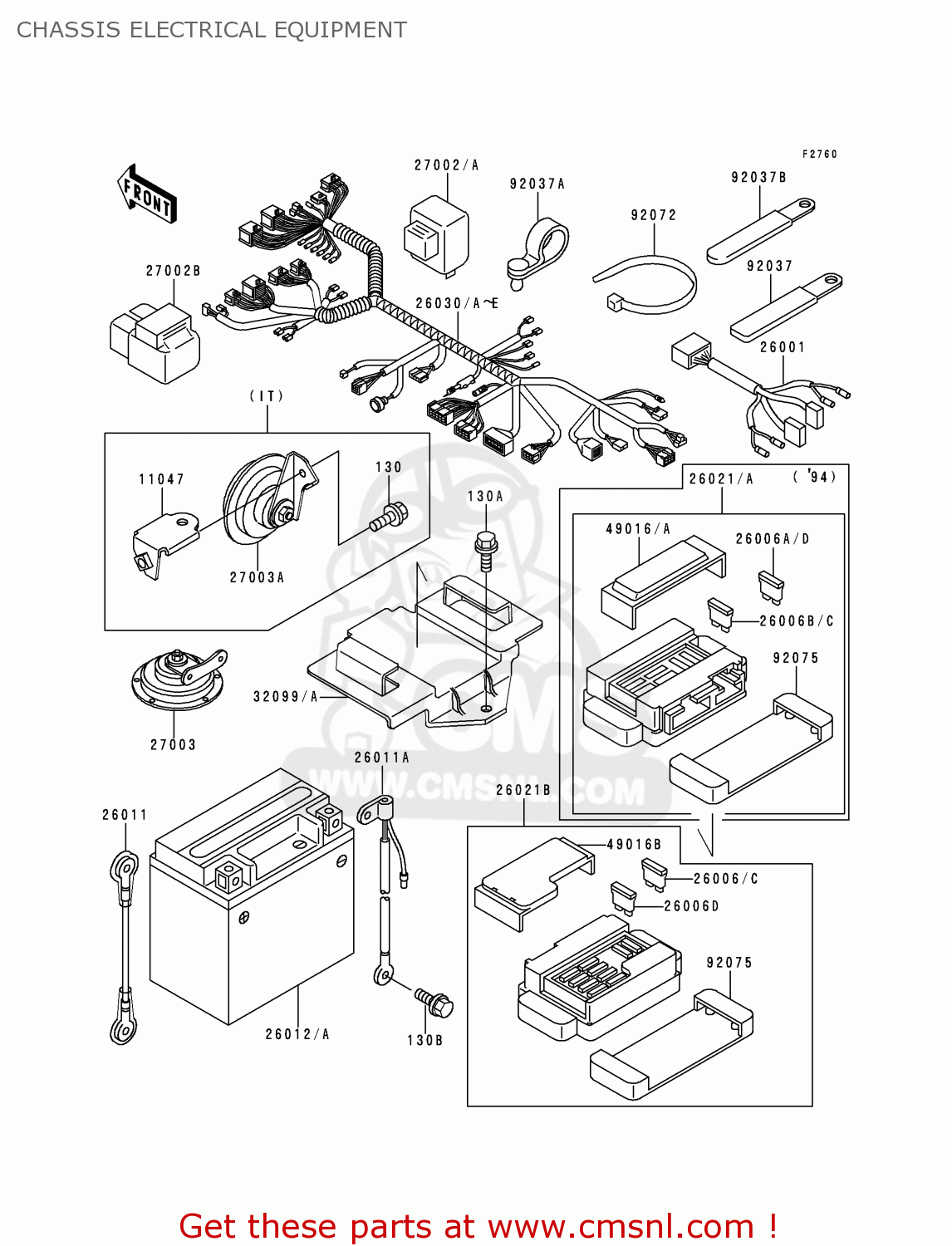 CHASSIS ELECTRICAL EQUIPMENT

F2760

FRONT

27002/A
92037A
92037B
92072
92037
27002B
26030/A~E
26001
(IT)
11047
130
130A
27003A
26021/A
('94)
49016/A
26006A/D
26006B/C
92075
32099/A
27003
26011A
WWW.CMSNL.COM
26021B
26011
49016B
26006/C
26006D
92075
26012/A
130B

Get these parts at www.cmsnl.com !