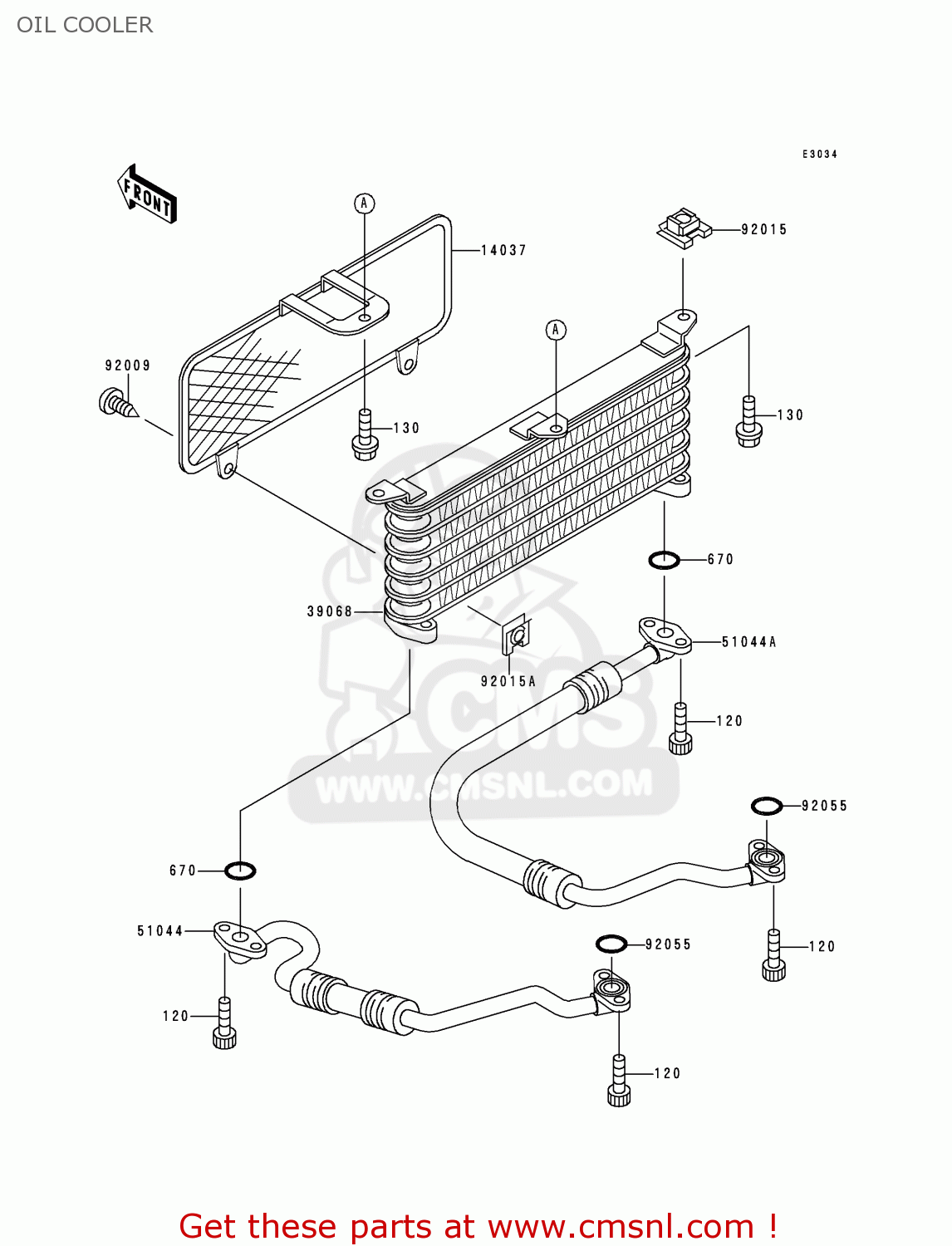 OIL COOLER

E3034

FRONT

A

14037

92015

A

92009

130

130

670

39068

51044A

92015A

120

CMS
WWW.CMSNL.COM

92055

670

51044

92055

120

120

120

Get these parts at www.cmsnl.com !