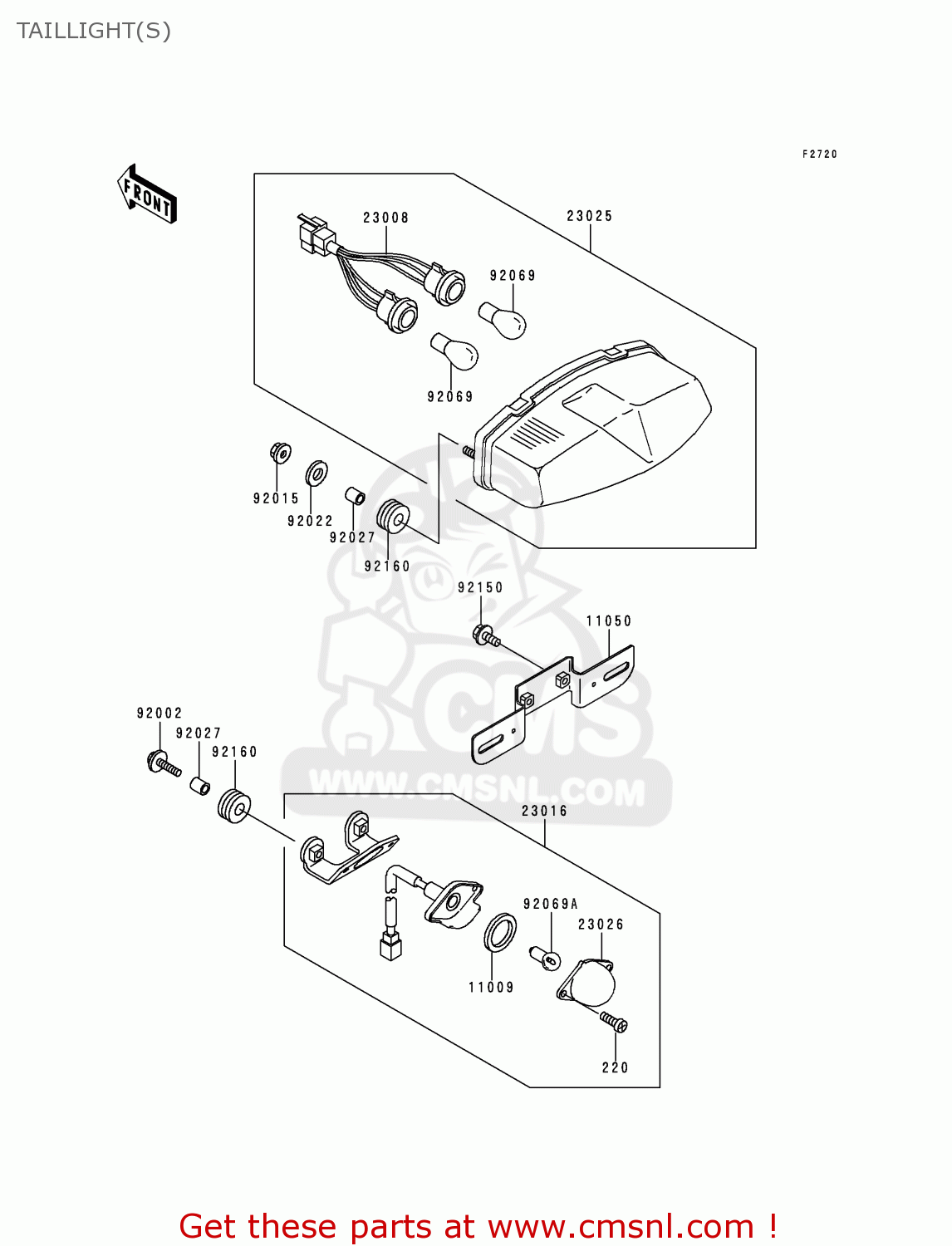 TAILLIGHT(S)

F2720

FRONT

23008
23025
92069
92069
92015
92022
92027
92160
92150
11050
92002
92027
92160
CMS
WWW.CMSNL.COM
23016
92069A
23026
11009
220

Get these parts at www.cmsnl.com !