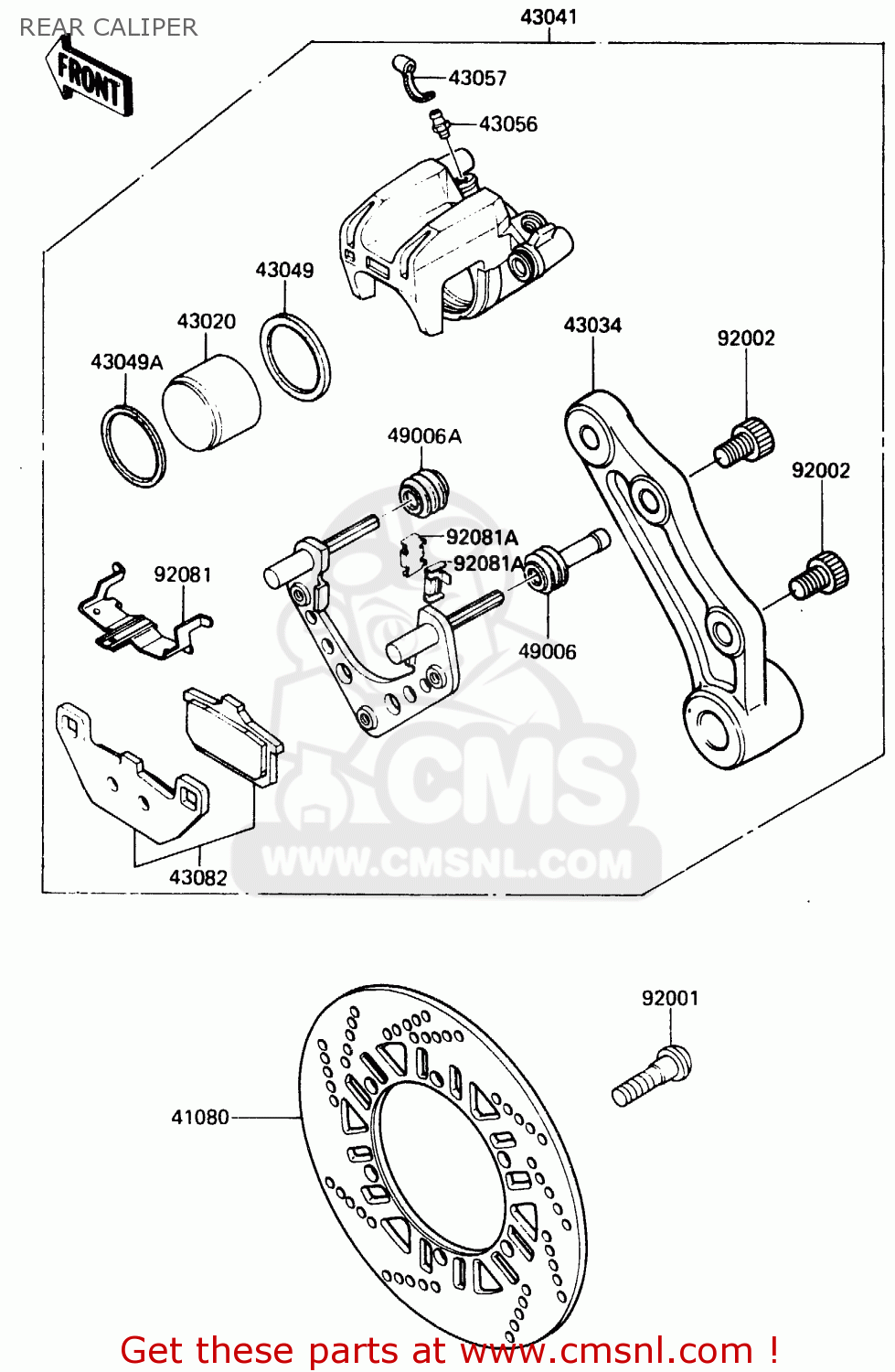 REAR CALIPER

FRONT

43041
43057
43056
43049
43020
43049A
43034
92002
92002
49006A
92081A
92081A
92081
49006
43082
CMS
WWW.CMSNL.COM
92001
41080

Get these parts at www.cmsnl.com !