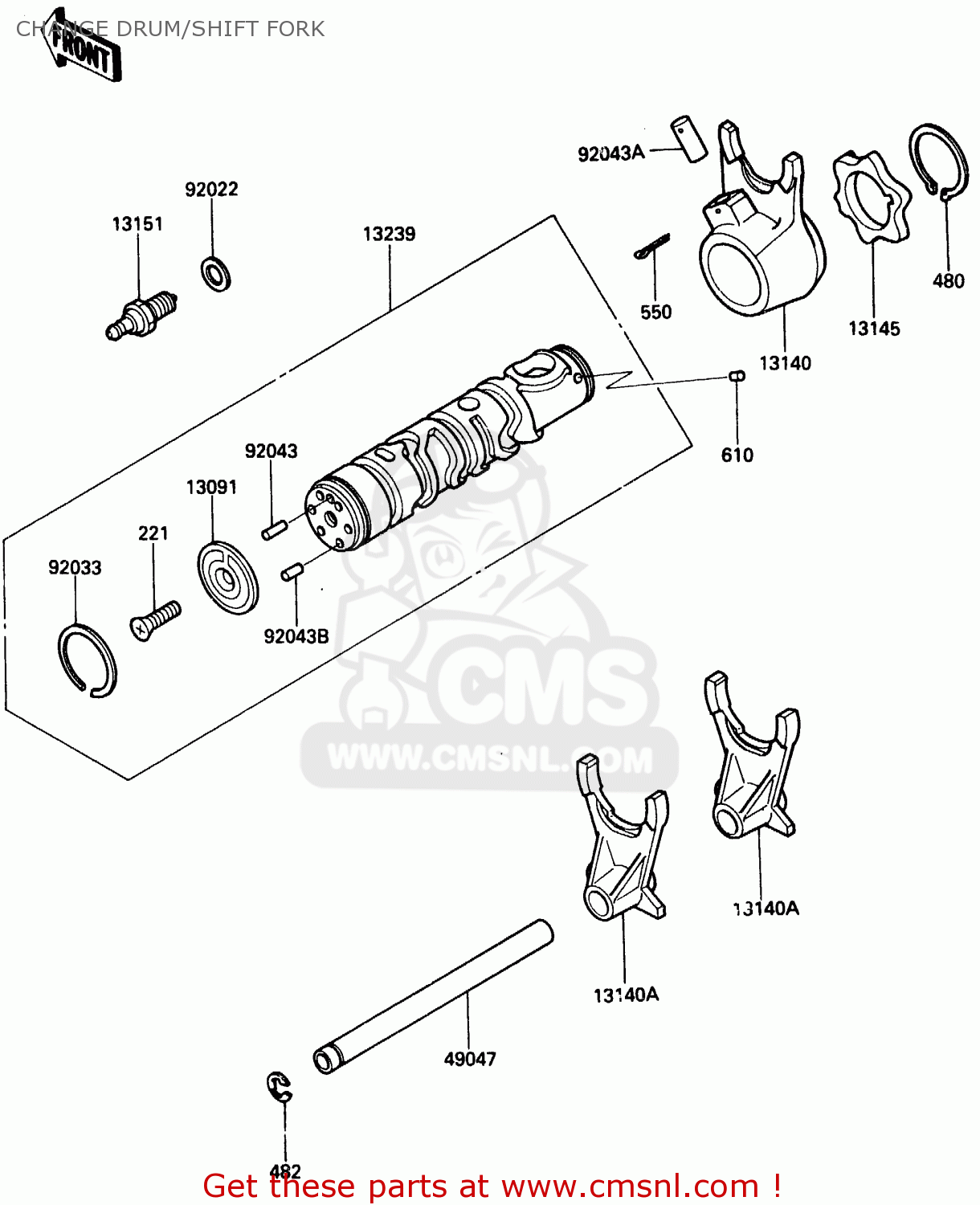 CHANGE DRUM/SHIFT FORK

FRONT

92043A
92022
13151
13239
550
480
13145
13140
610
92043
13091
221
92033
92043B
CMS
WWW.CMSNL.COM
13140A
13140A
49047
482

Get these parts at www.cmsnl.com !