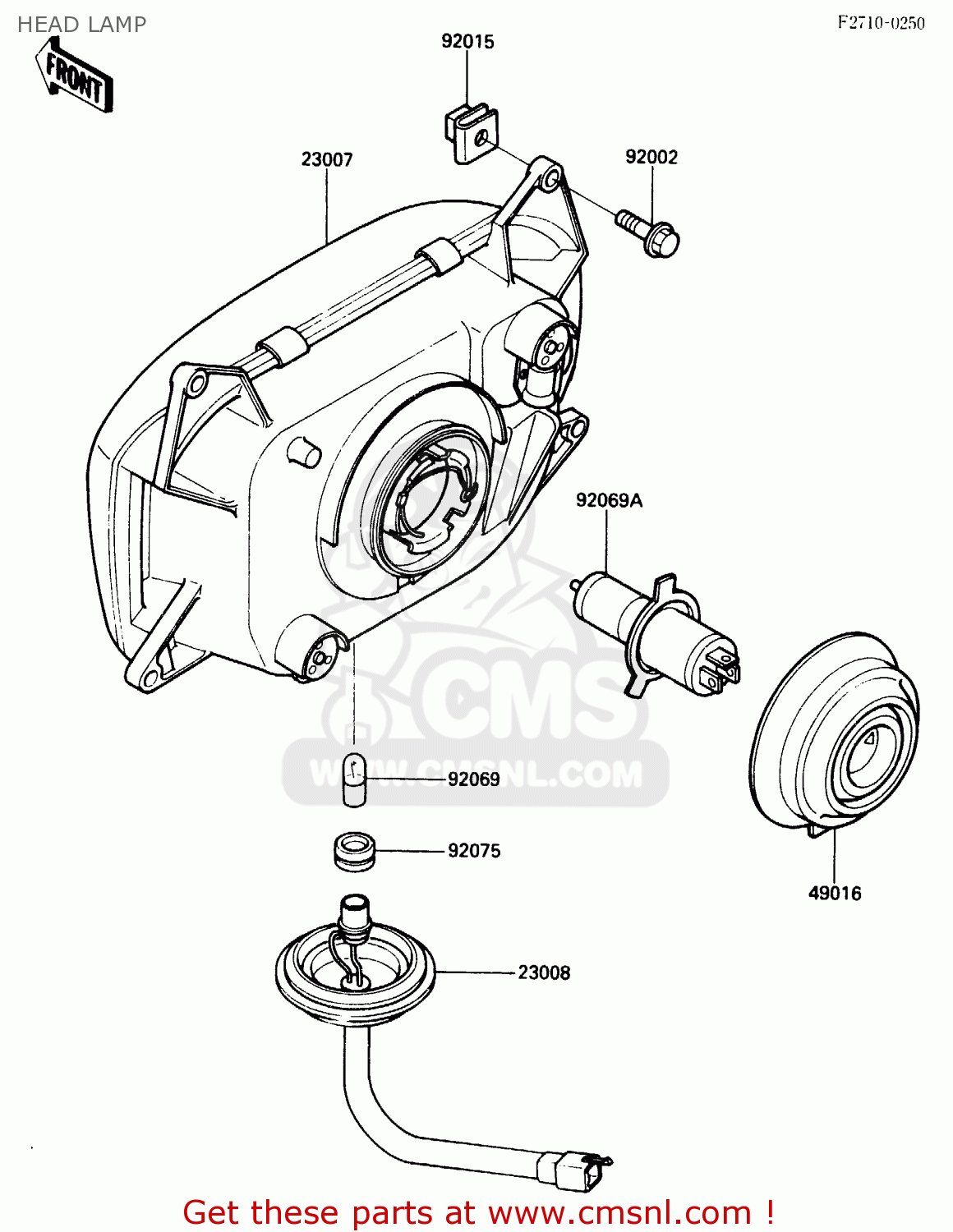 HEAD LAMP

F2710-0250

FRONT

92015

23007

92002

92069A

CMS
WWW.CMSNL.COM

92069

92075

49016

23008

Get these parts at www.cmsnl.com !