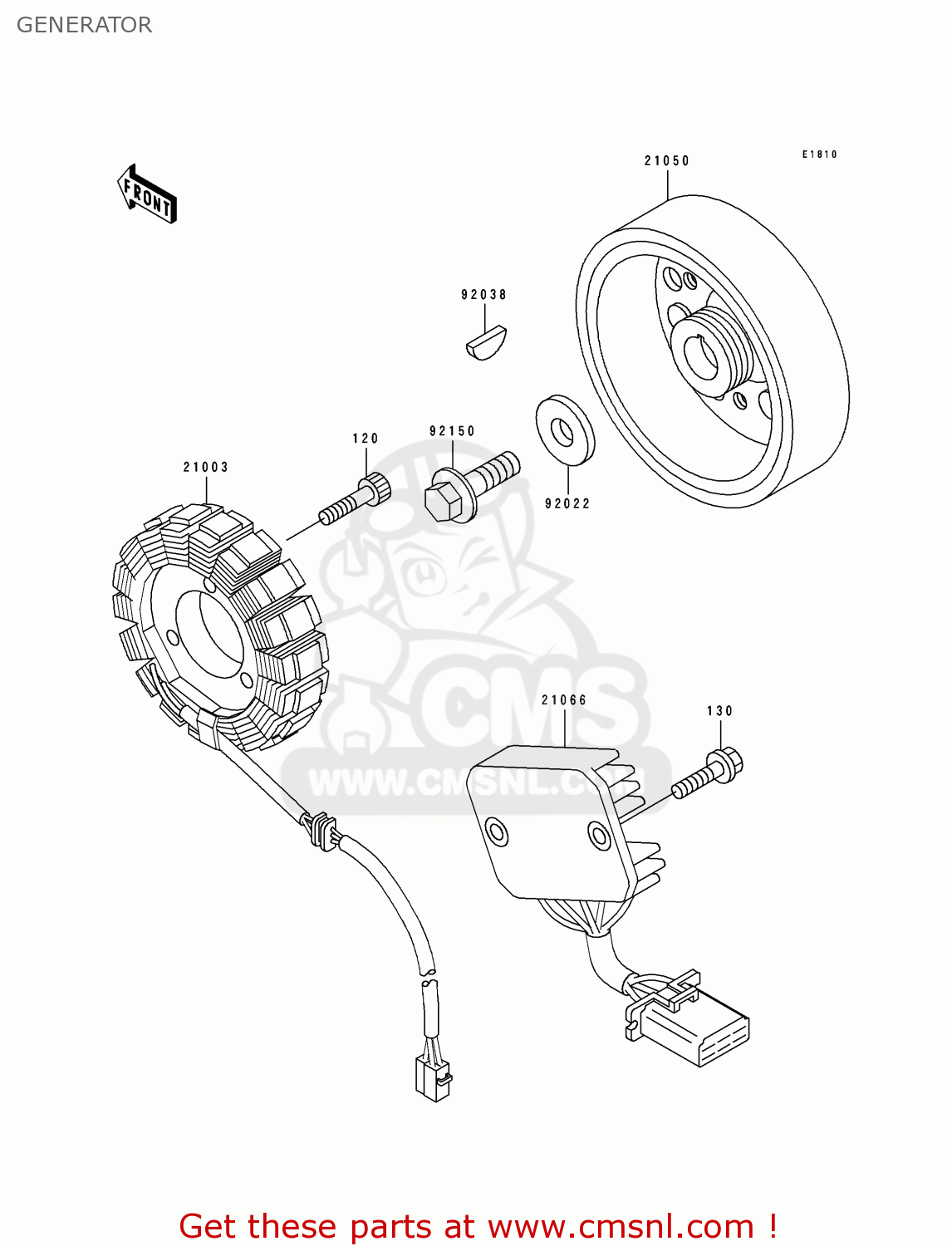 GENERATOR

FRONT

21050

E1810

92038

120

92150

21003

92022

CMS

WWW.CMSNL.COM

21066

130

Get these parts at www.cmsnl.com !