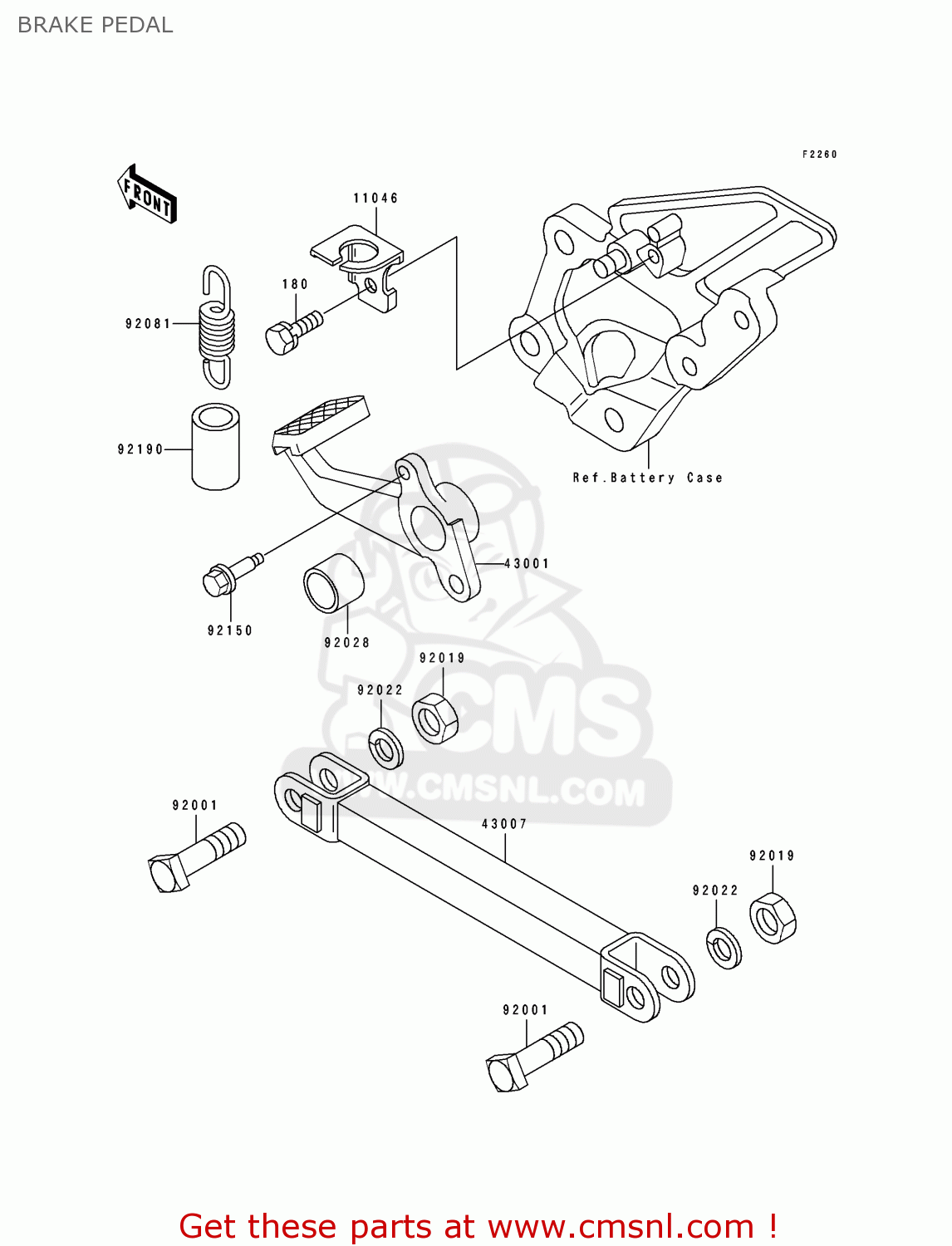 BRAKE PEDAL

F2260

FRONT

11046

180

92081

92190

Ref.Battery Case

43001

92150

92028

92019

92022

CMS

WWW.CMSNL.COM

92001

43007

92019

92022

92001

Get these parts at www.cmsnl.com !