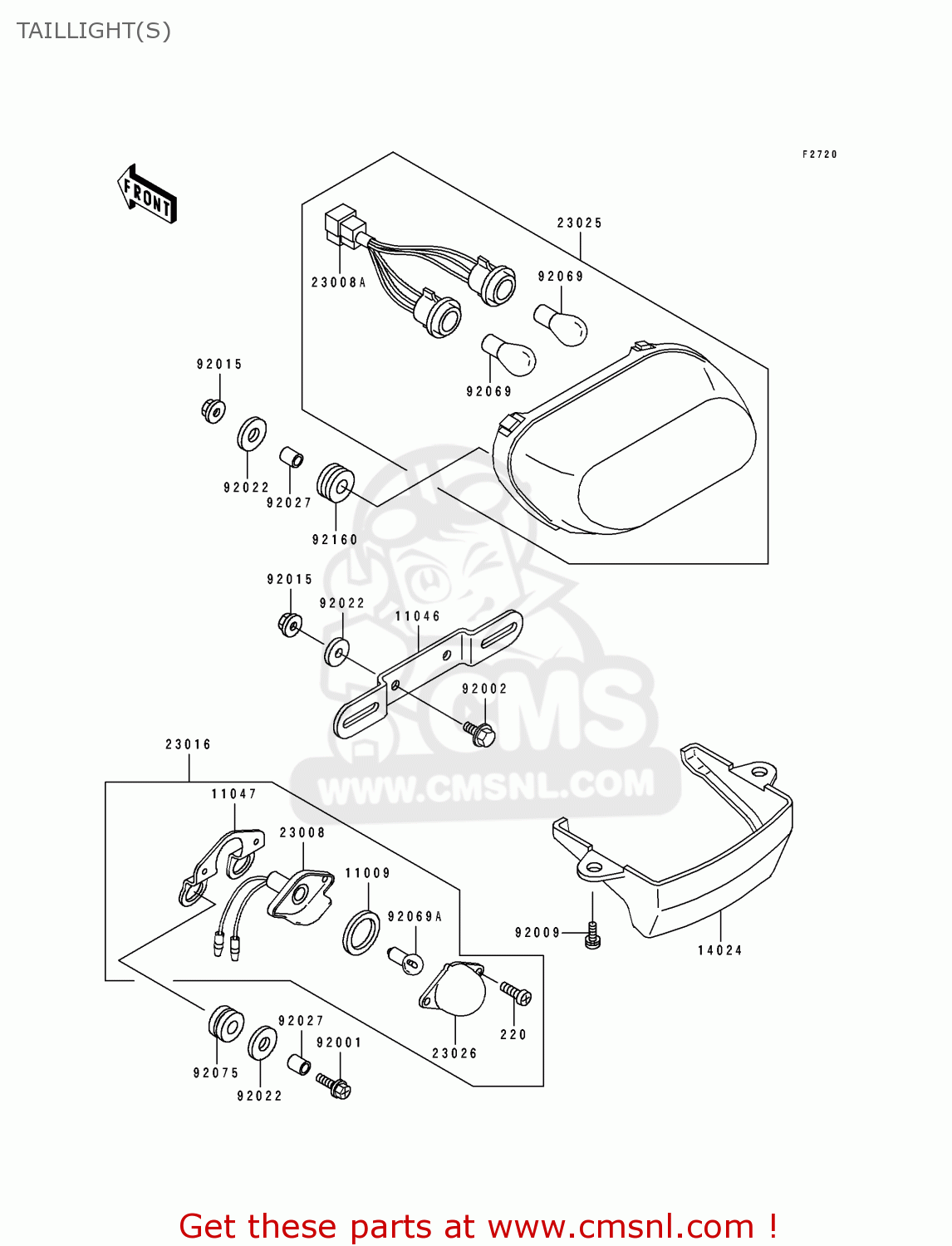 TAILLIGHT(S)

F2720

FRONT

23025

23008A

92069

92069

92015

92022

92027

92160

92015

92022

11046

92002

CMS

WWW.CMSNL.COM

23016

11047

23008

11009

92069A

92009

14024

220

23026

92027

92001

92075

92022

Get these parts at www.cmsnl.com !