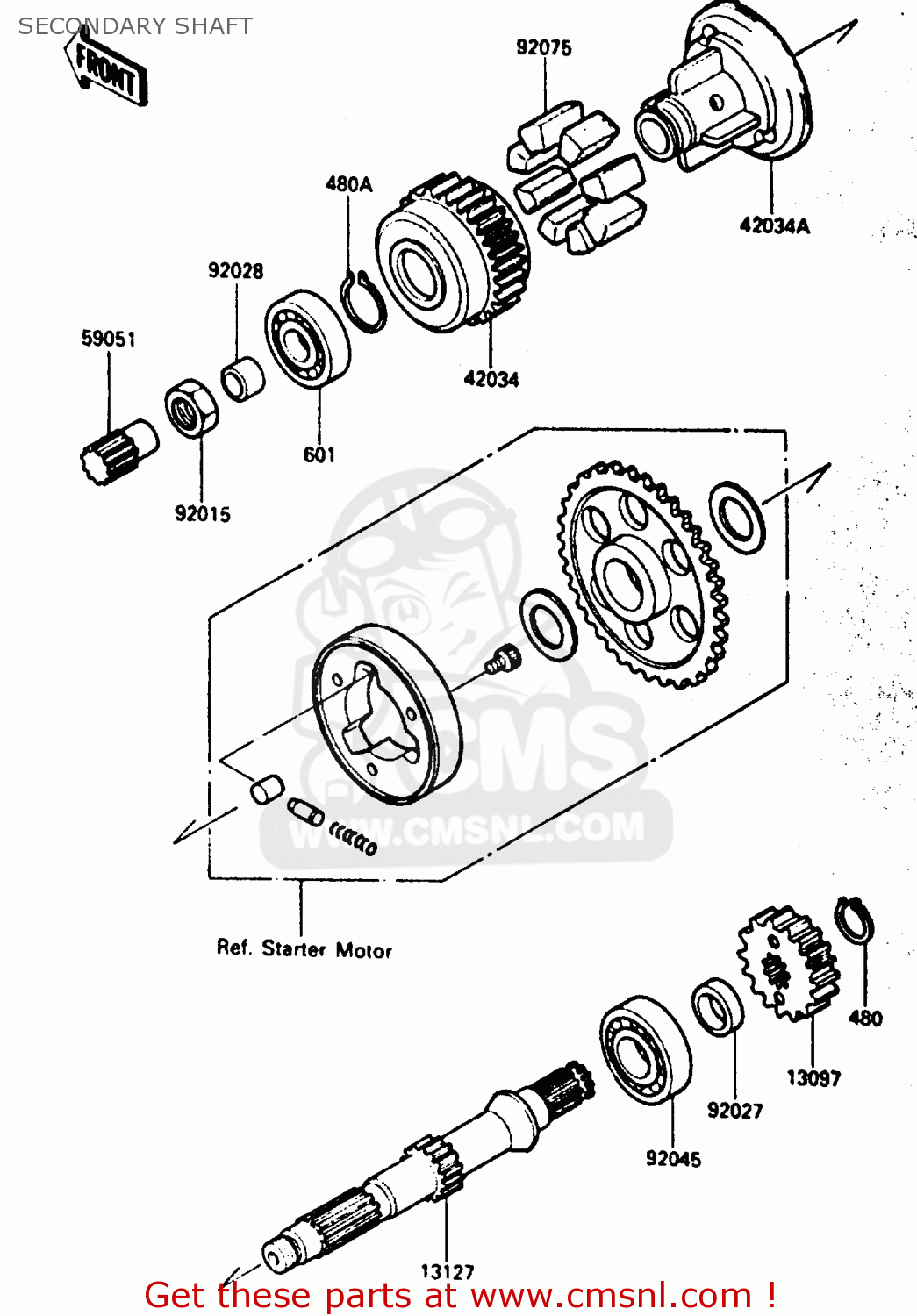 SECONDARY SHAFT

FRONT

92075

42034A

480A

92028

59051

42034

601

92015

CMS

WWW.CMSNL.COM

Ref. Starter Motor

480

13097

92027

92045

13127

Get these parts at www.cmsnl.com !