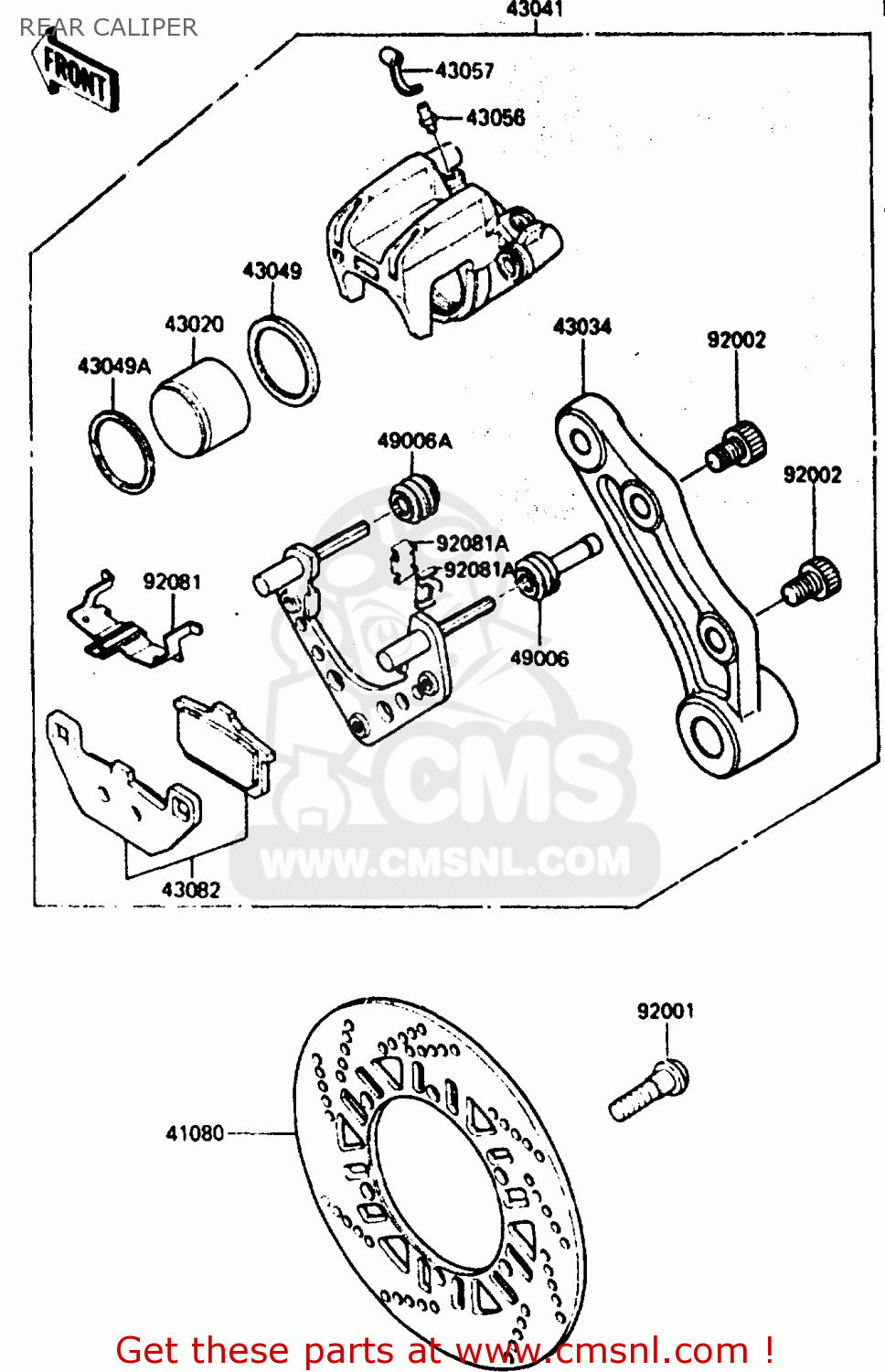 REAR CALIPER

FRONT

43041

43057

43056

43049

43020

43049A

43034

92002

92002

49006A

92081A

92081A

92081

49006

43082

CMS

WWW.CMSNL.COM

92001

41080

Get these parts at www.cmsnl.com !