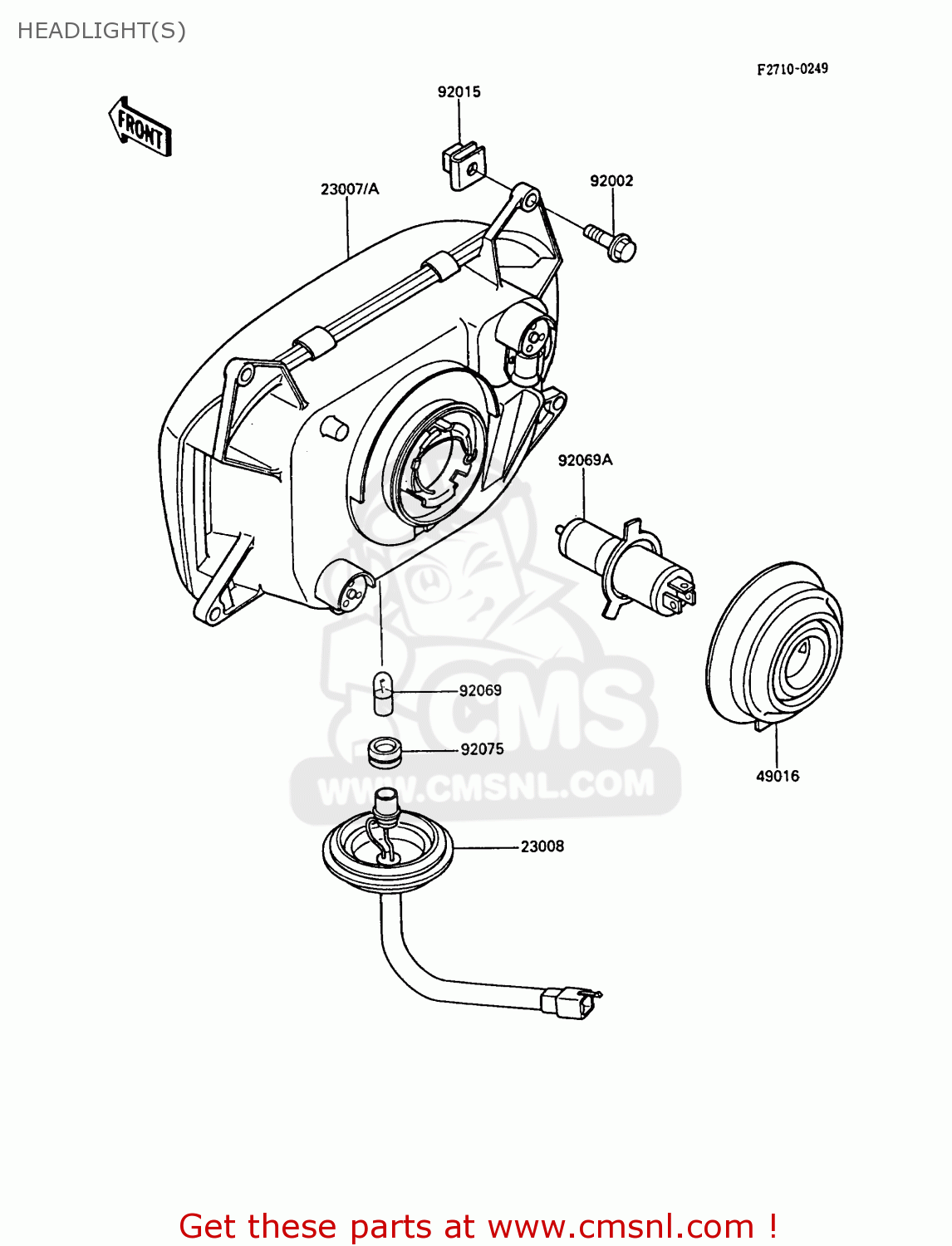 HEADLIGHT(S)

F2710-0249

FRONT

92015

92002

23007/A

92069A

92069

92075

49016

23008

CMS
WWW.CMSNL.COM

Get these parts at www.cmsnl.com !