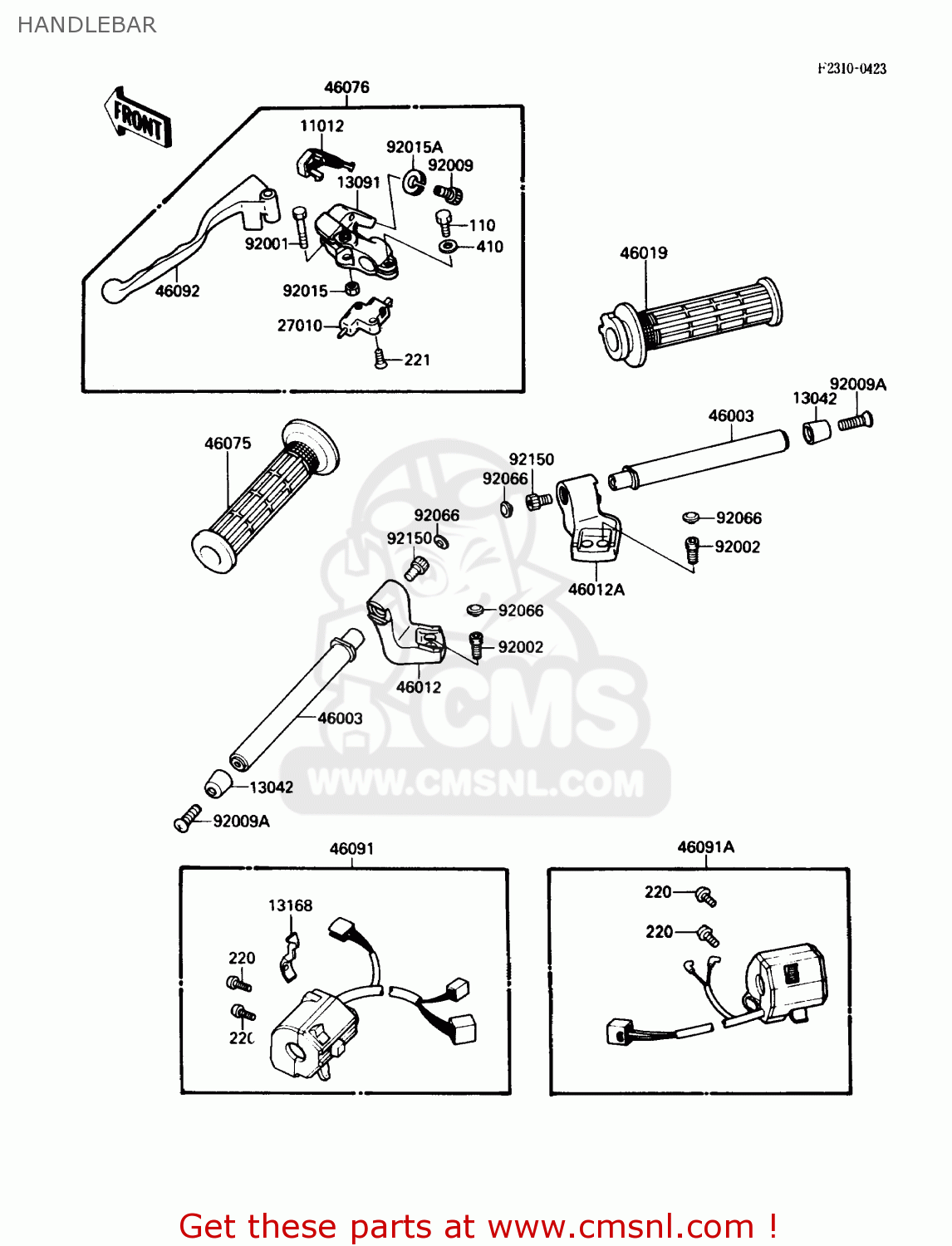 HANDLEBAR

F2310-0423

FRONT

46076
11012
92015A
92009
13091
110
410
92001
46092
92015
27010
221

46019
92009A
13042
46003
46075
92150
92066
92066
92150
92066
92002
46012A
92066
92002
46012
46003
13042
92009A

CMS
WWW.CMSNL.COM

46091
13168
220
220

46091A
220
220

Get these parts at www.cmsnl.com !