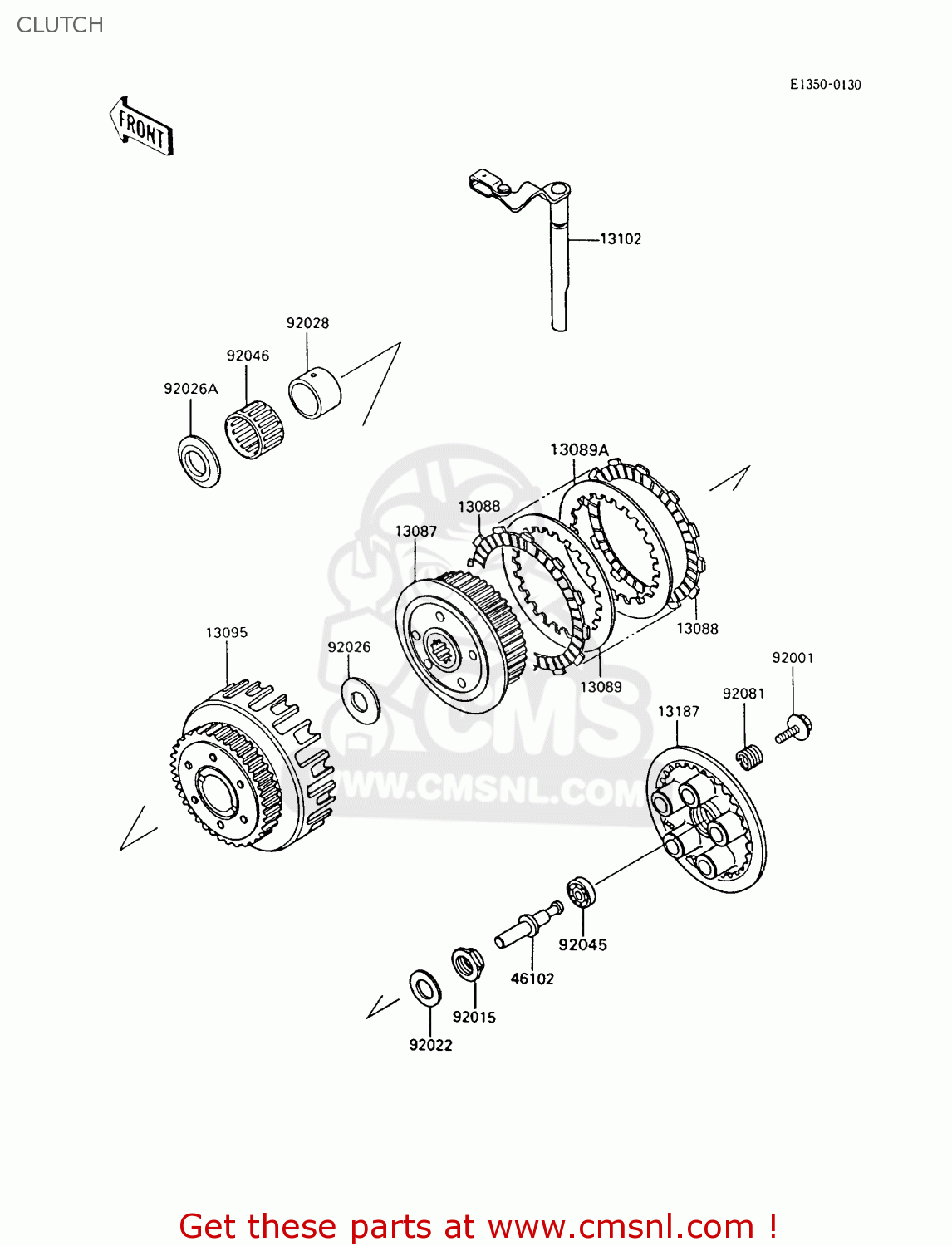 CLUTCH

E1350-0130

FRONT

13102

92028

92046

92026A

13089A

13088

13087

13088

13095

92026

13089

92001

92081

13187

CMS

WWW.CMSNL.COM

92045

46102

92015

92022

Get these parts at www.cmsnl.com !