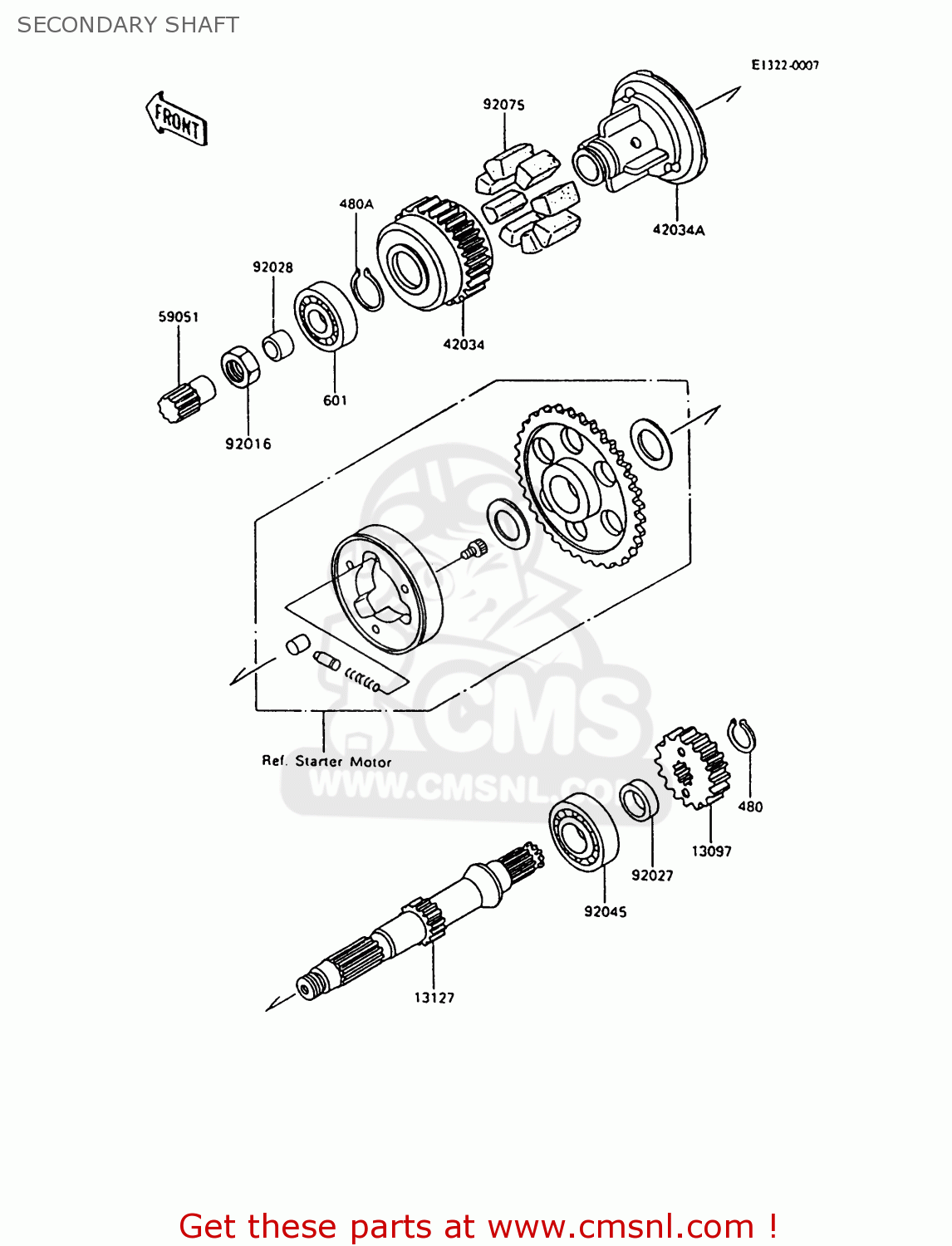 SECONDARY SHAFT

E1322-0007

FRONT

92075

42034A

480A

92028

59051

42034

601

92016

CMS
WWW.CMSNL.COM

Ref. Starter Motor

480

13097

92027

92045

13127

Get these parts at www.cmsnl.com !