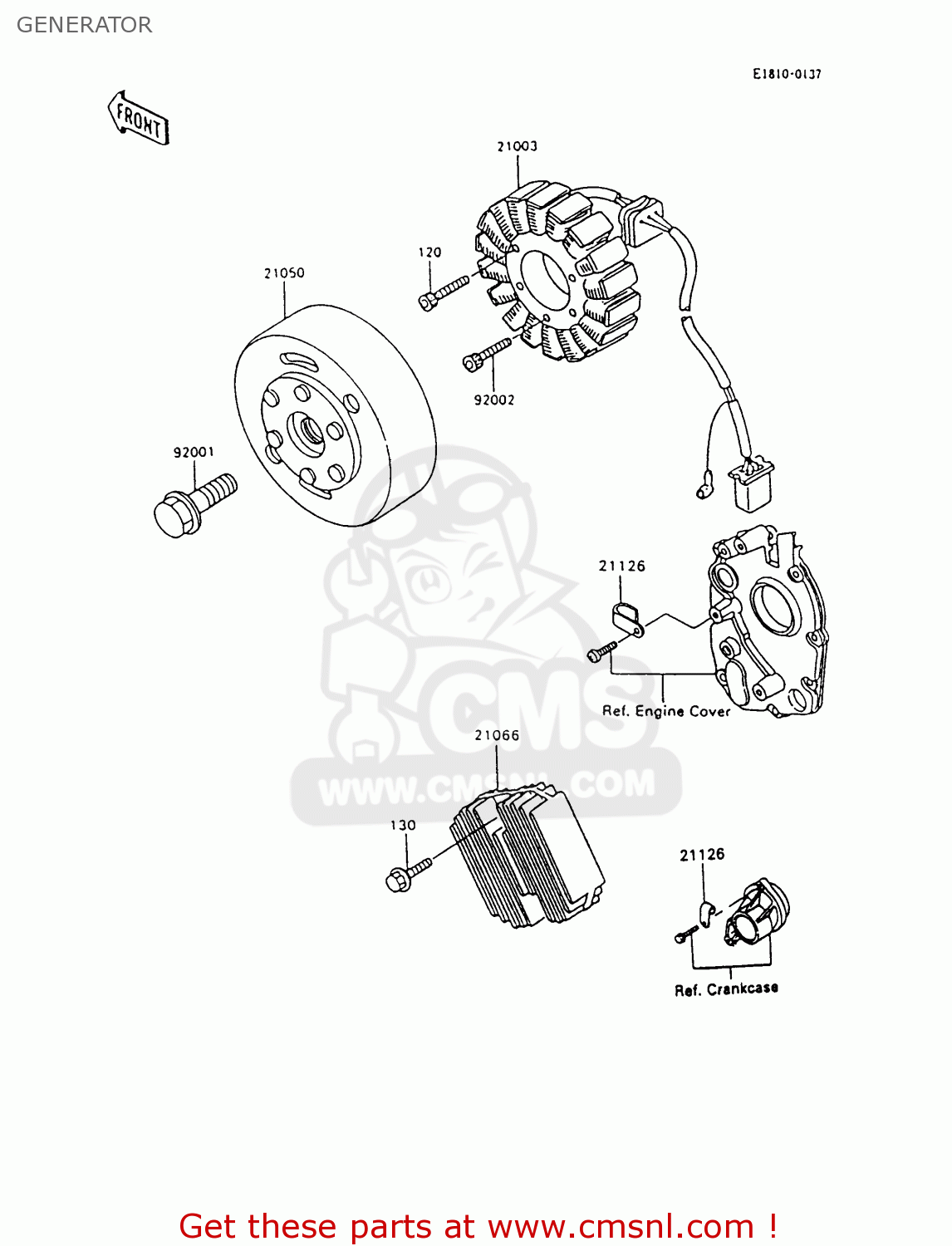 GENERATOR

E1810-0137

FRONT

21003

120

21050

92002

92001

21126

Ref. Engine Cover

CMS
WWW.CMSNL.COM

21066

130

21126

Ref. Crankcase

Get these parts at www.cmsnl.com !