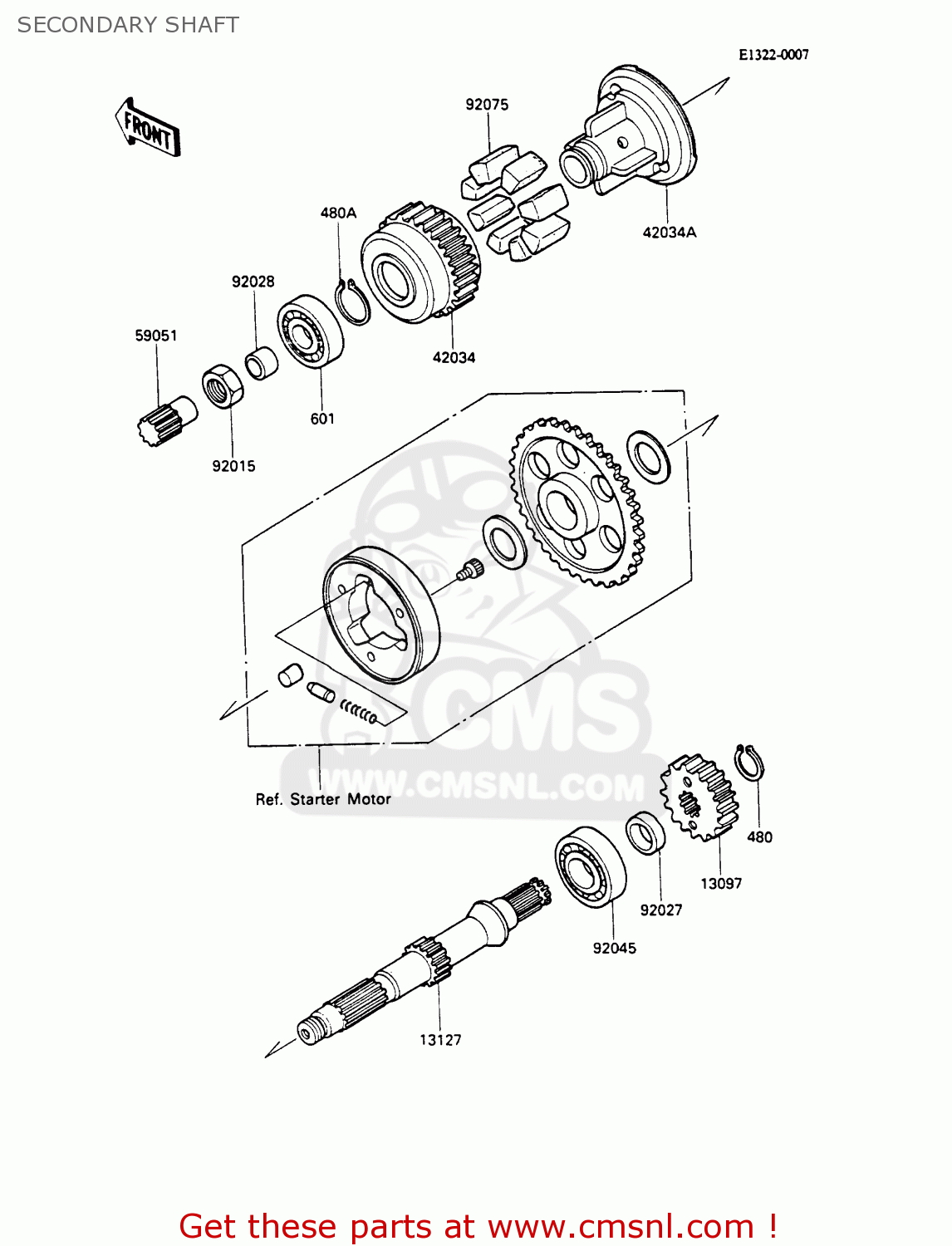 SECONDARY SHAFT

E1322-0007

FRONT

92075

42034A

480A

92028

59051

42034

601

92015

CMS

WWW.CMSNL.COM

Ref. Starter Motor

480

13097

92027

92045

13127

Get these parts at www.cmsnl.com !