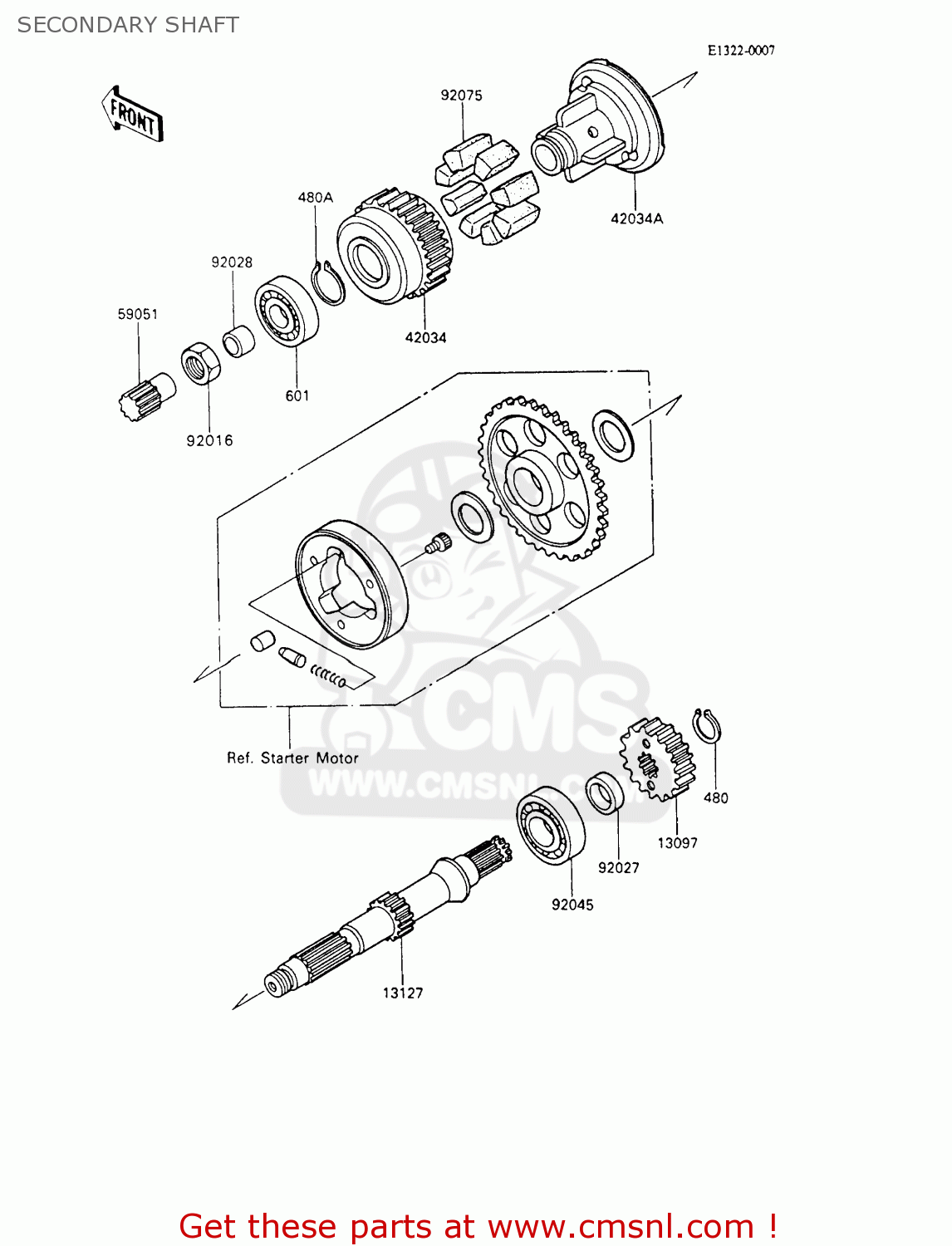 SECONDARY SHAFT

E1322-0007

FRONT

92075

42034A

480A

92028

59051

42034

601

92016

Ref. Starter Motor

CMS
WWW.CMSNL.COM

480

13097

92027

92045

13127

Get these parts at www.cmsnl.com !