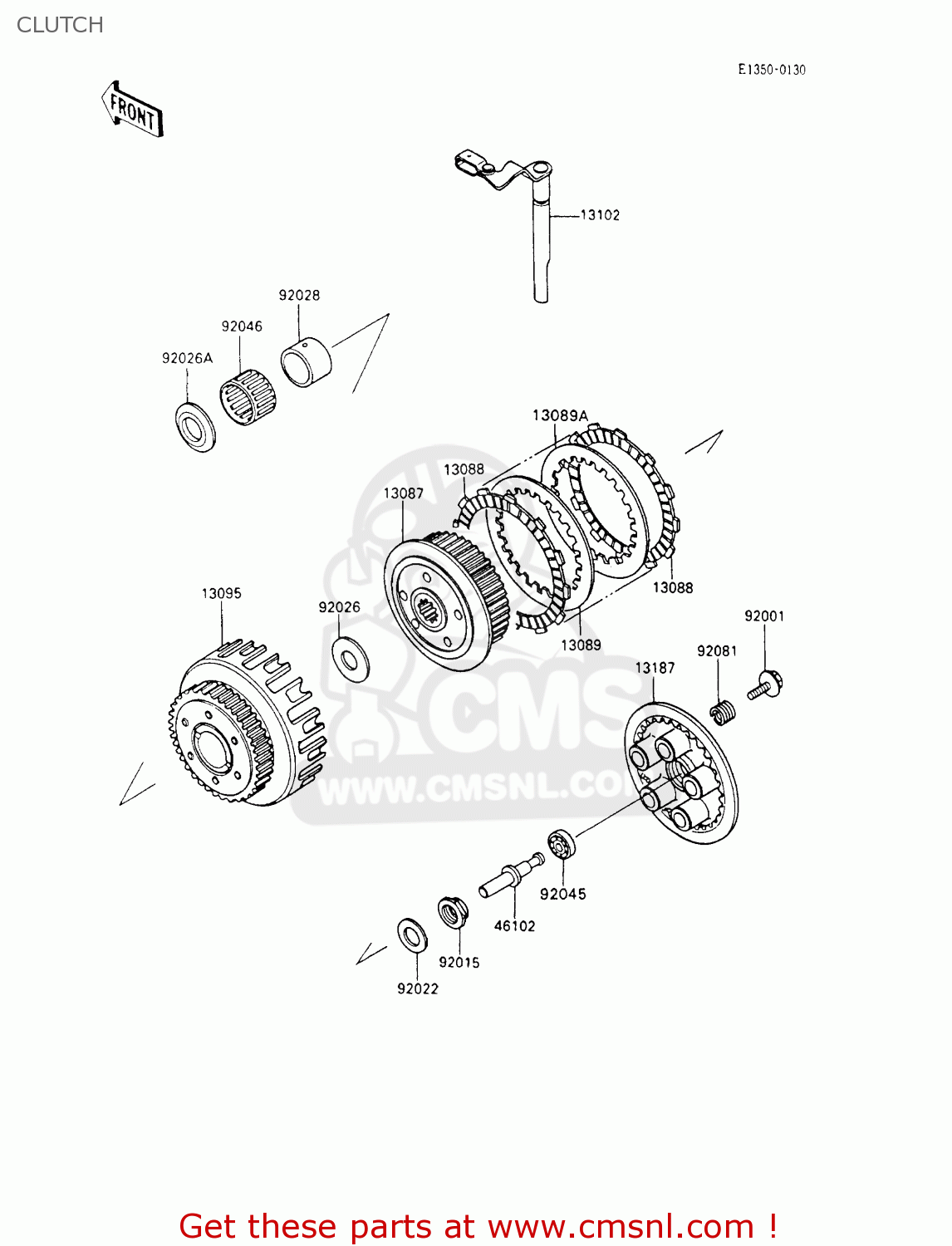 CLUTCH

E1350-0130

FRONT

13102

92028

92046

92026A

13089A

13088

13087

13088

13089

13095

92026

92001

92081

13187

CMS

WWW.CMSNL.COM

92045

46102

92015

92022

Get these parts at www.cmsnl.com !