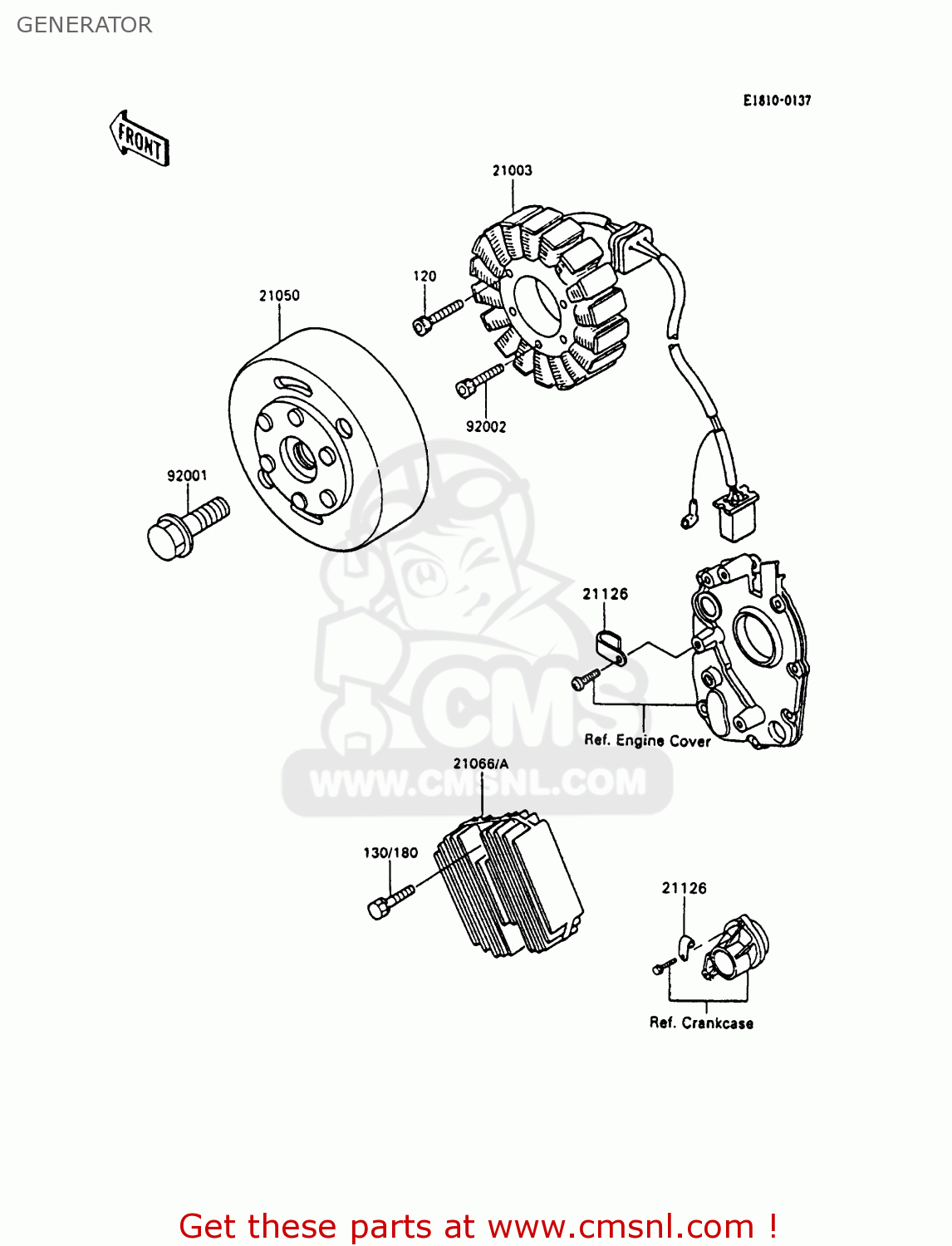 GENERATOR

E1810-0137

FRONT

21003

120

21050

92002

92001

21126

Ref. Engine Cover

CMS
WWW.CMSNL.COM

21066/A

130/180

21126

Ref. Crankcase

Get these parts at www.cmsnl.com !