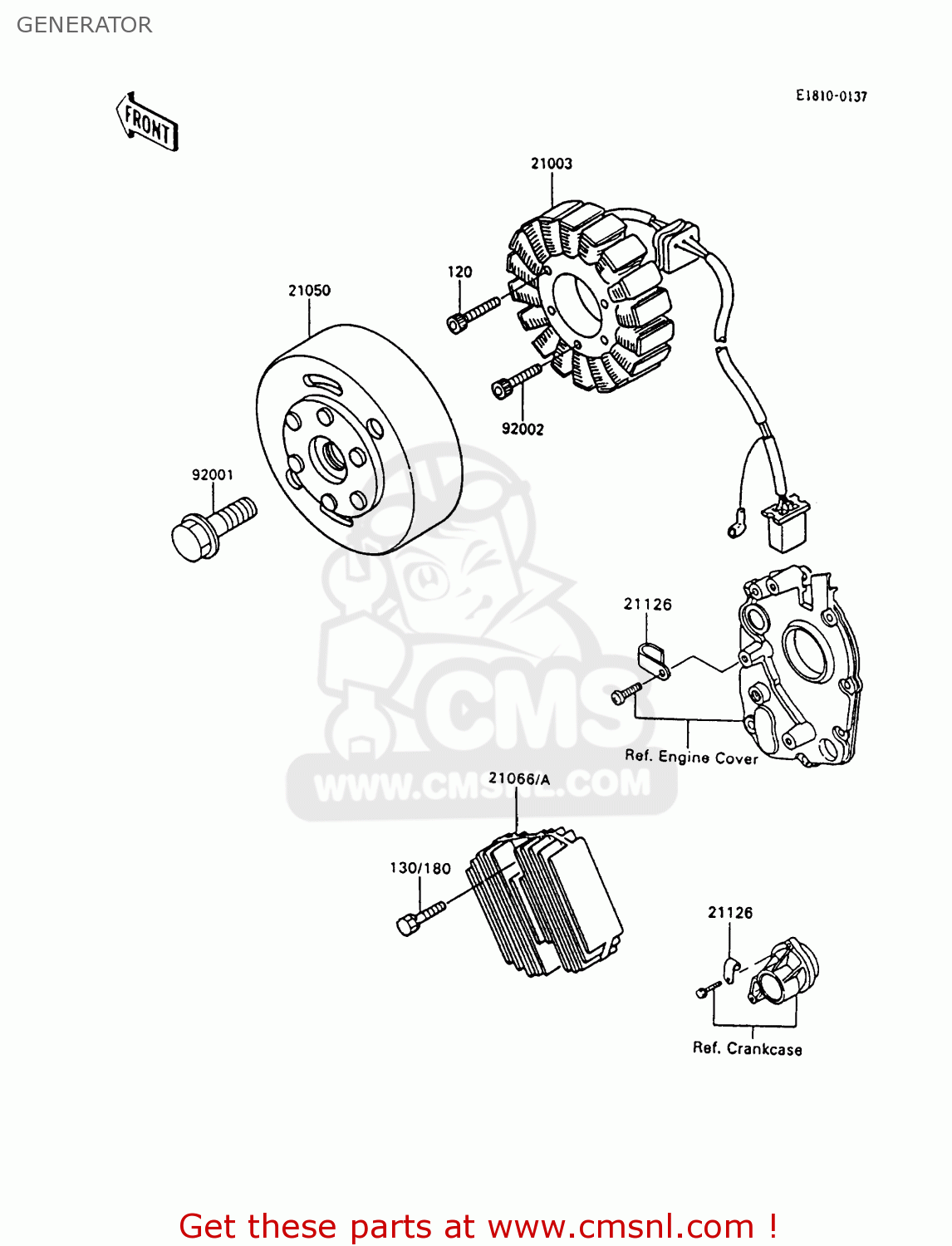 GENERATOR

FRONT

E1810-0137

21003

120

21050

92002

92001

21126

Ref. Engine Cover

CMS
WWW.CMSNL.COM

21066/A

130/180

21126

Ref. Crankcase

Get these parts at www.cmsnl.com !