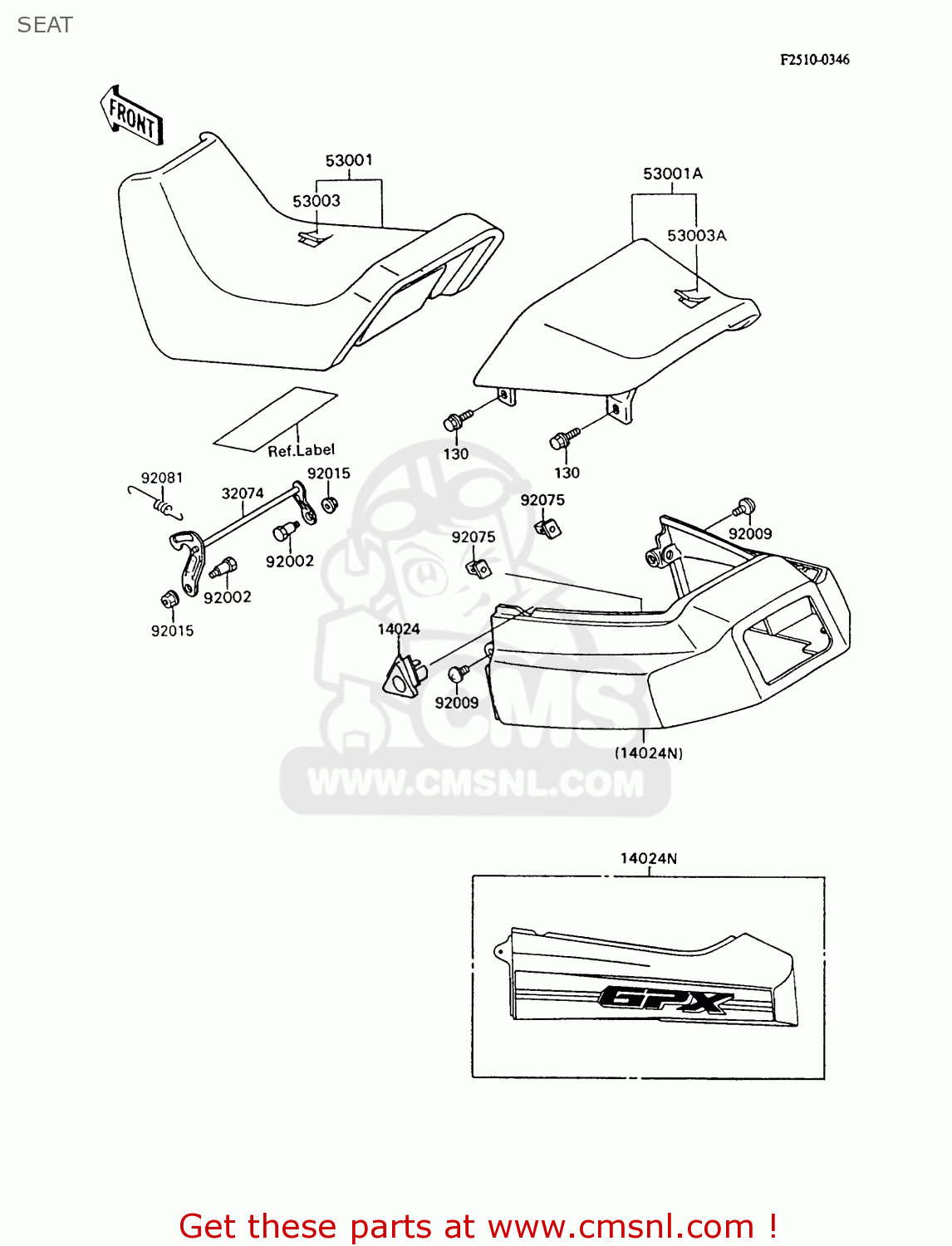 SEAT

F2510-0346

FRONT

53001
53003

53001A
53003A

Ref.Label

130
130

92081
32074
92015
92002
92002
92015

92075
92075
92009

14024
92009

(14024N)

CMS
WWW.CMSNL.COM

14024N

GPX

Get these parts at www.cmsnl.com !